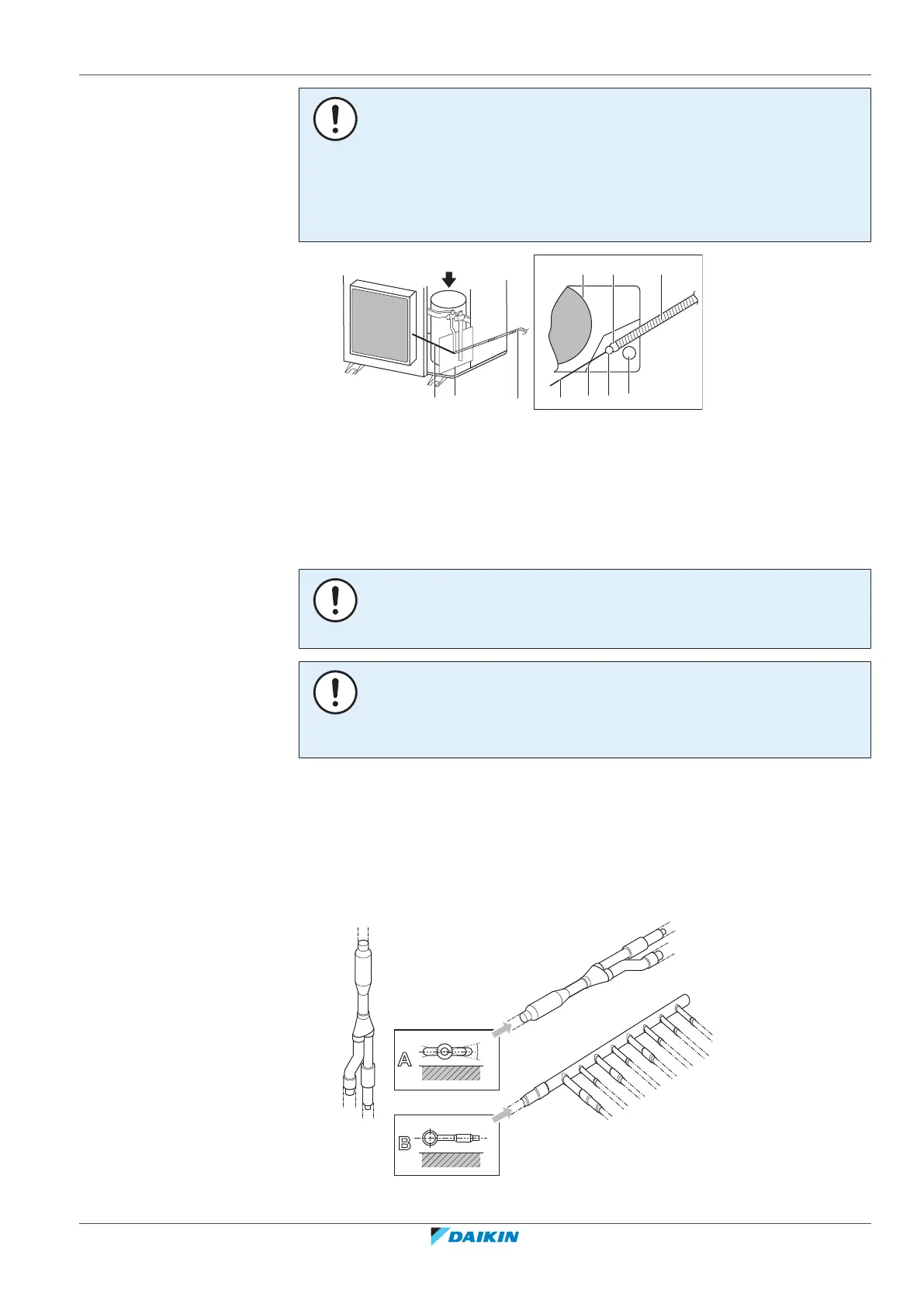 A

B

DAIKIN