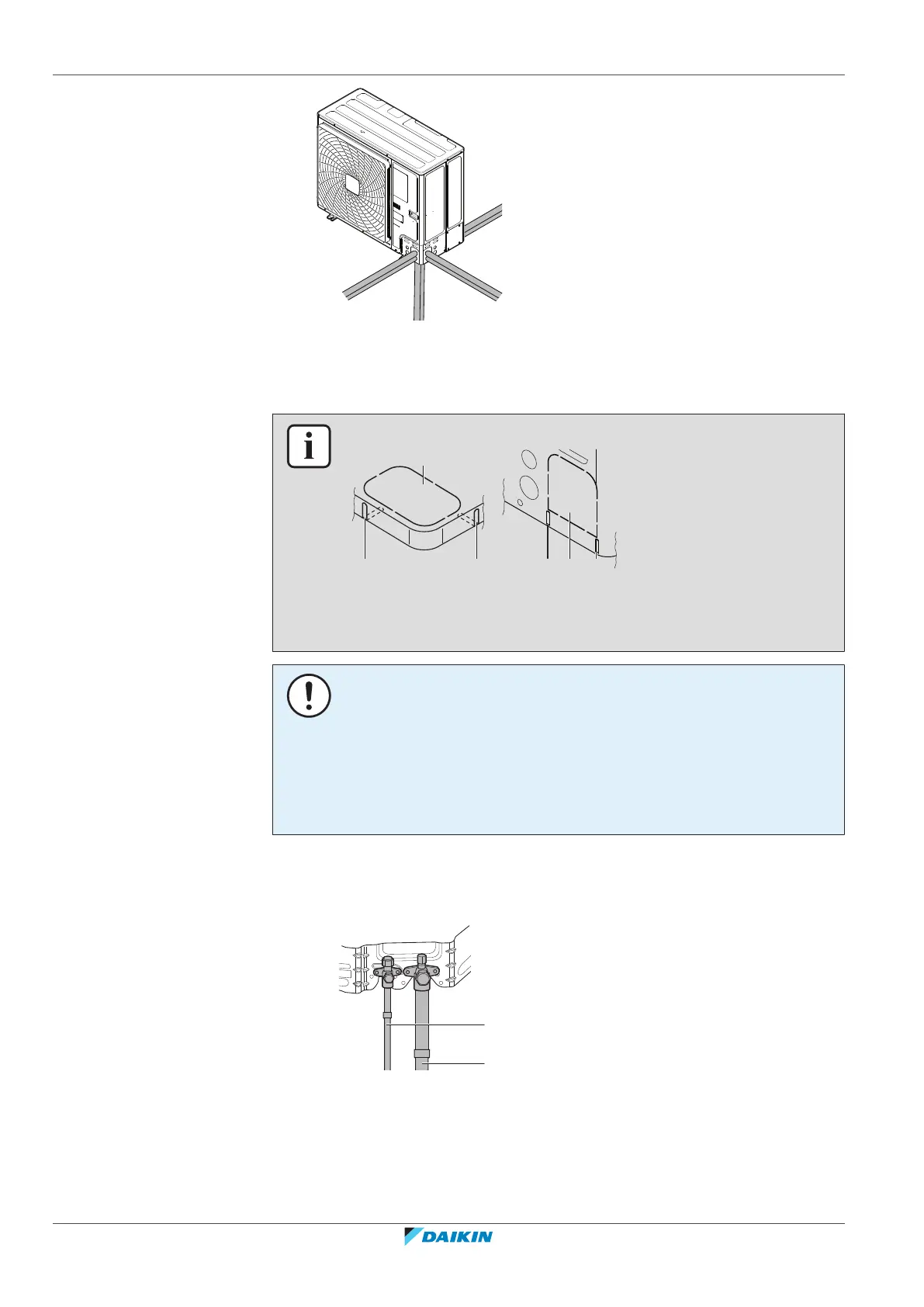 DAIKIN