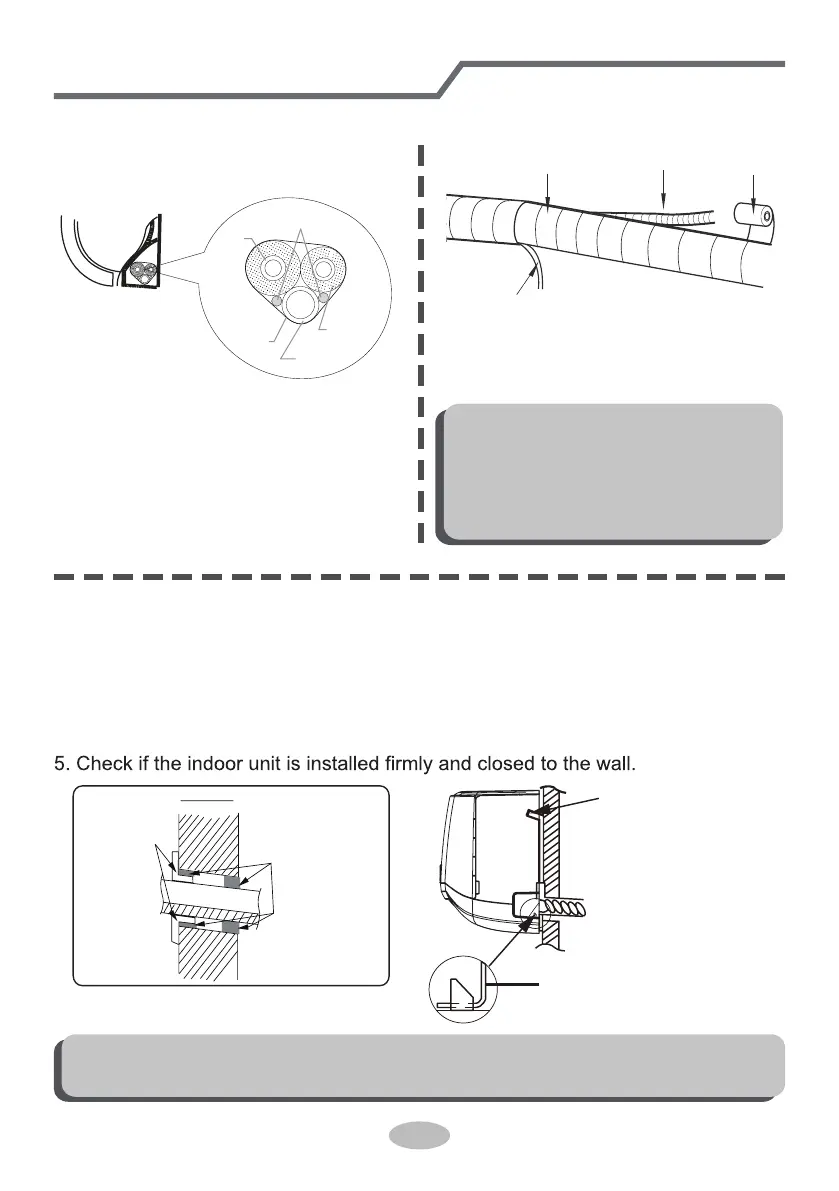 5. Check if the indoor unit is installed firmly and closed to the wall.