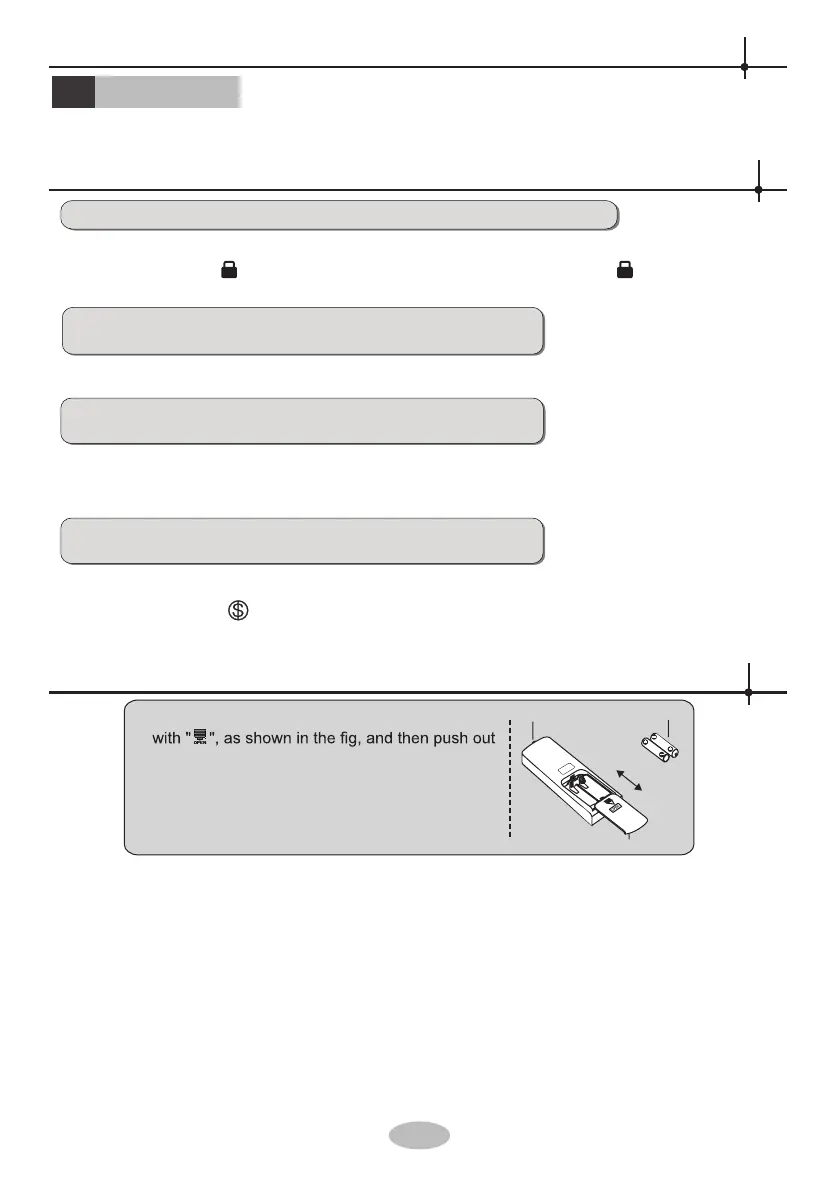 with "OPEN", as shown in the fig, and then push out