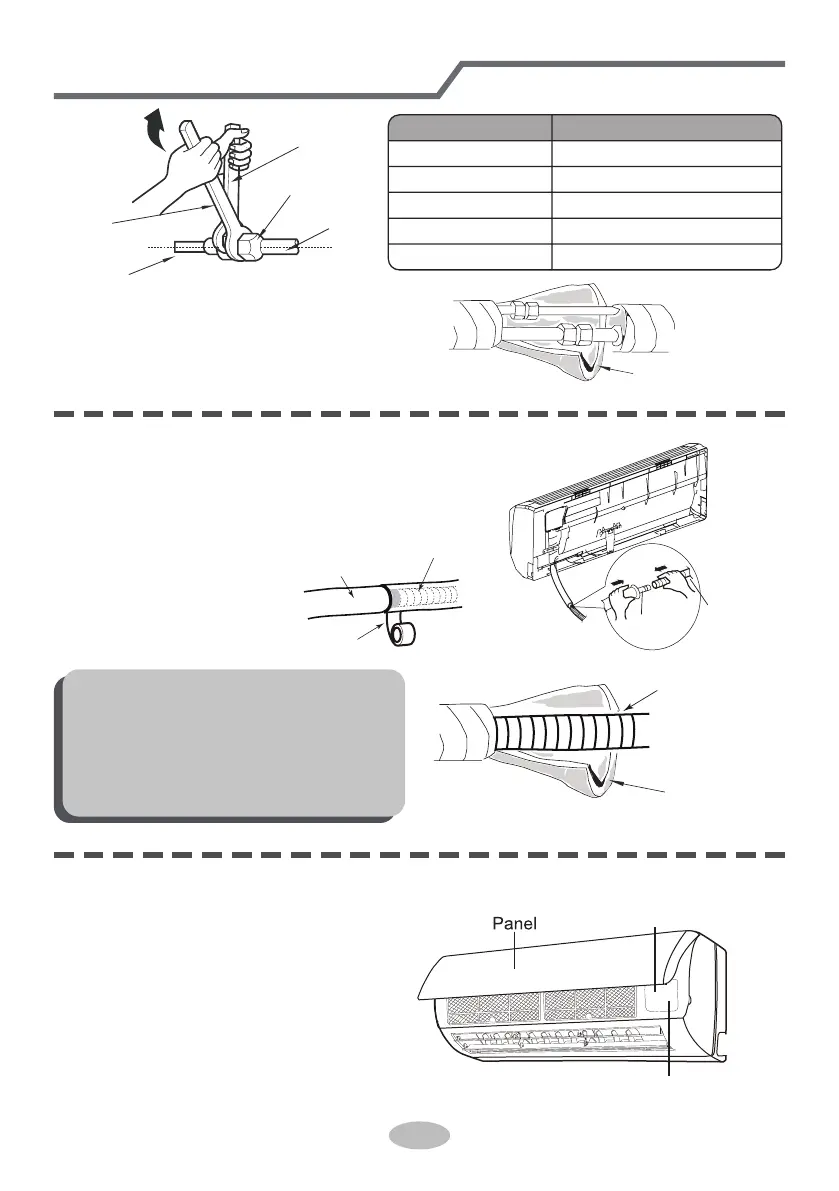 Panel