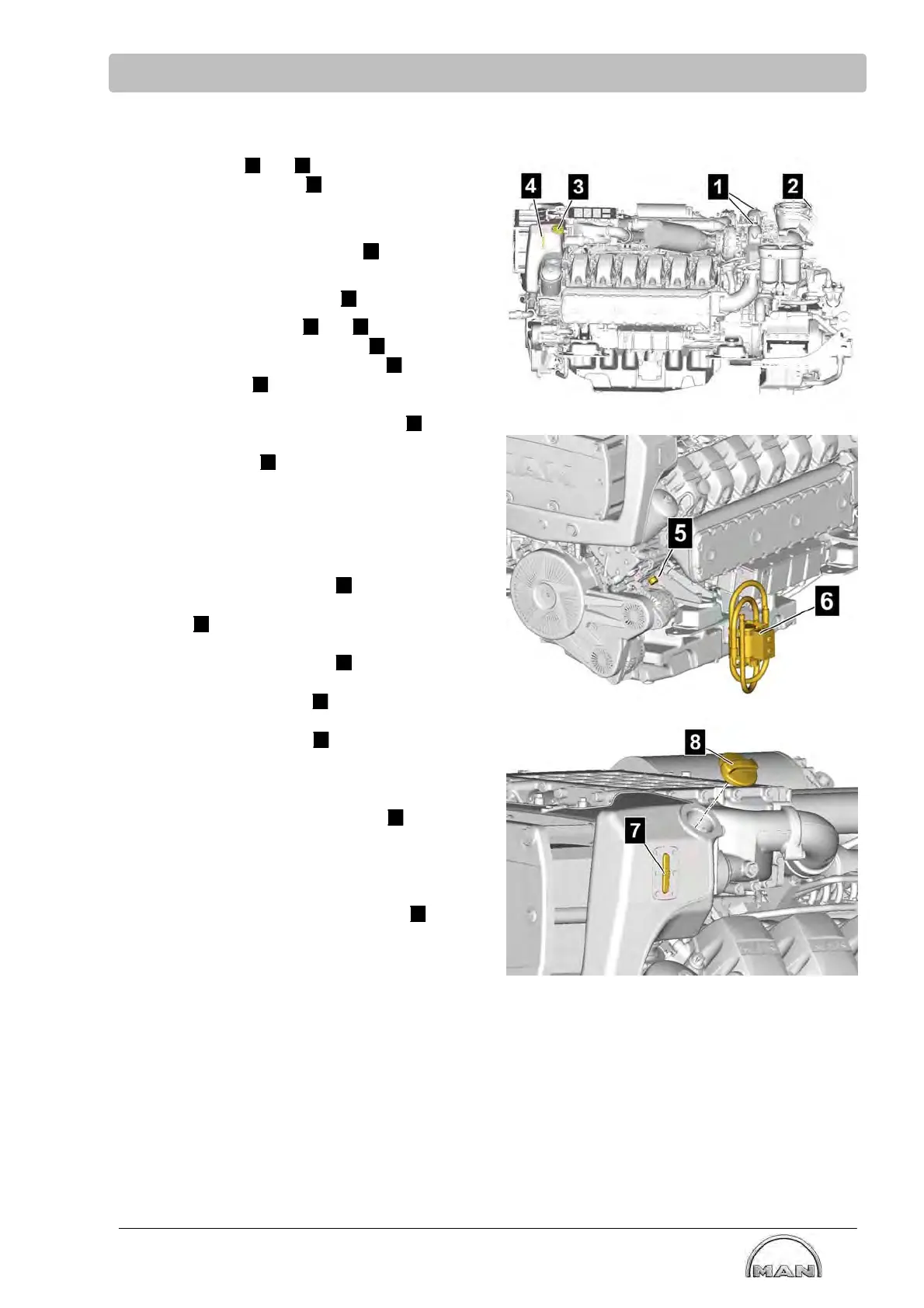 4
3
1
2
5
6
8
7
MAN