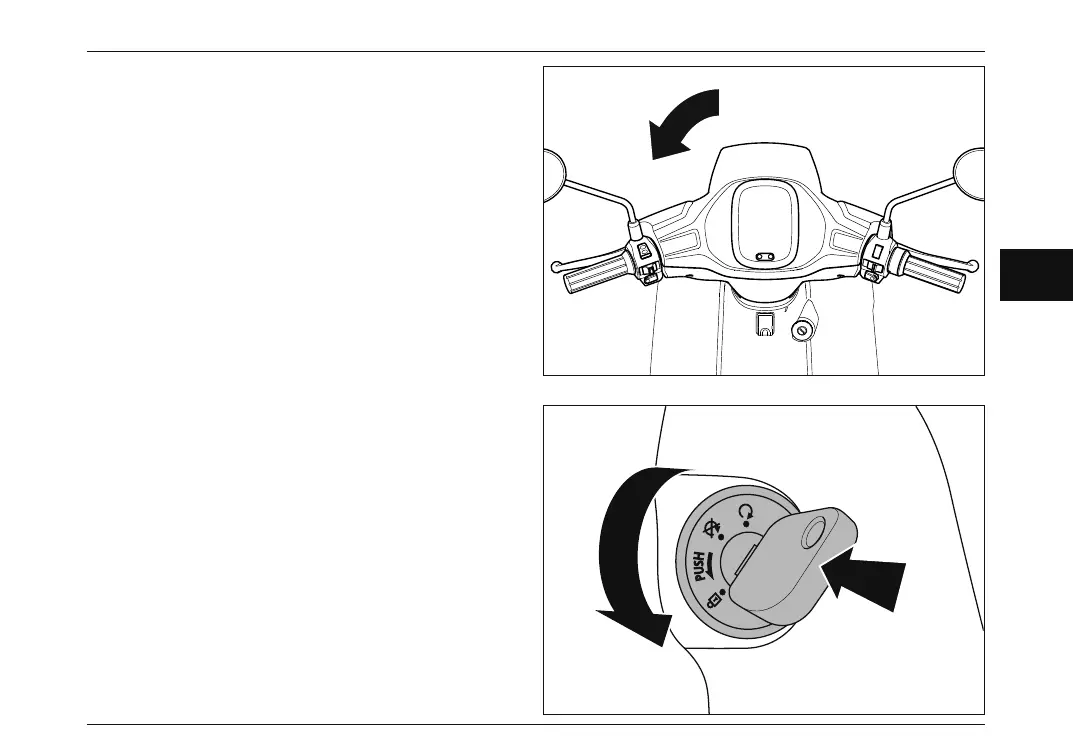 PUSH