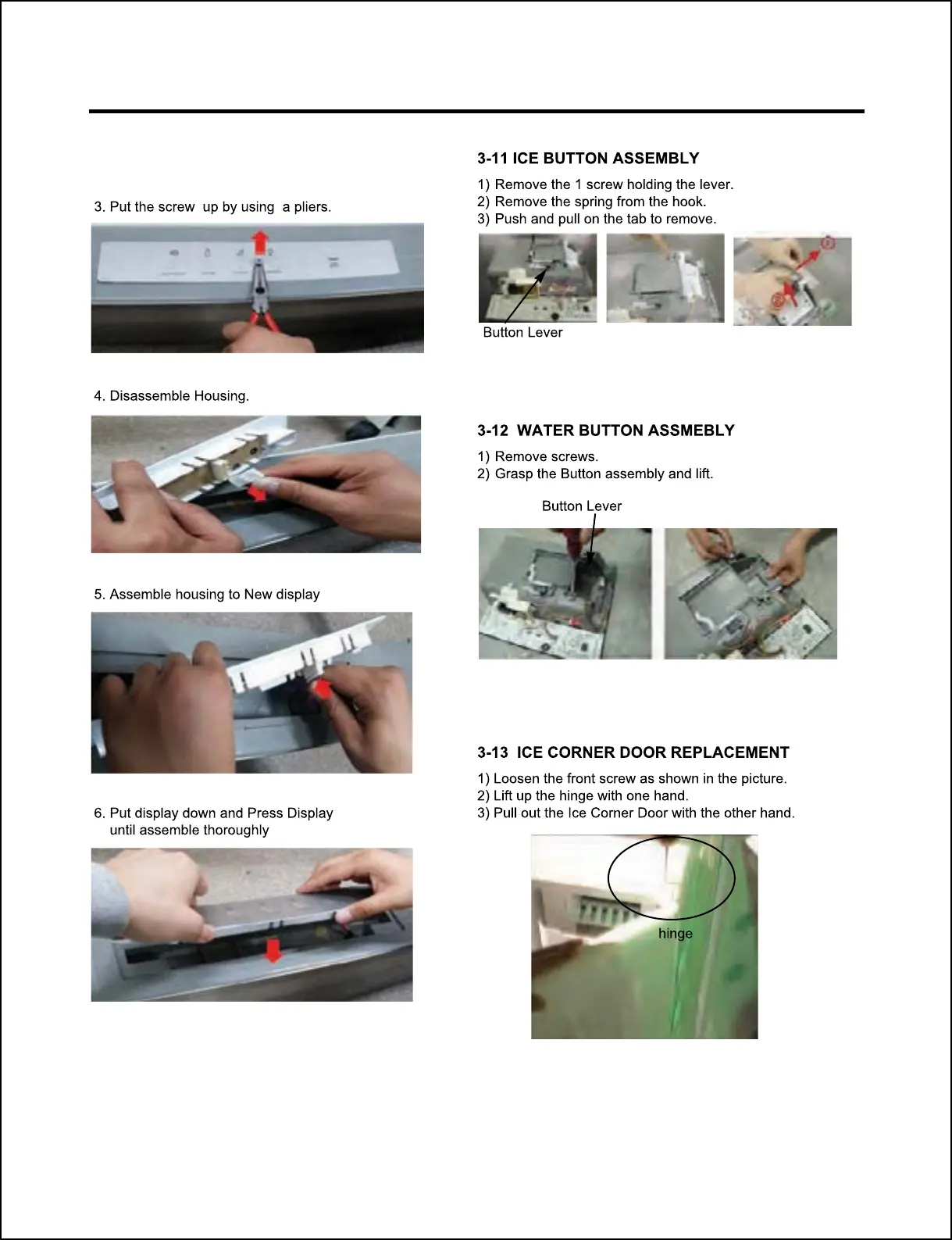 3. Put the screw up by using a pliers.

4. Disassemble Housing.

5. Assemble housing to New display

6. Put display down and Press Display until assemble thoroughly

3-11 ICE BUTTON ASSEMBLY

1) Remove the 1 screw holding the lever.
2) Remove the spring from the hook.
3) Push and pull on the tab to remove.

Button Lever

3-12 WATER BUTTON ASSMEBLY

1) Remove screws.
2) Grasp the Button assembly and lift.

Button Lever

3-13 ICE CORNER DOOR REPLACEMENT

1) Loosen the front screw as shown in the picture.
2) Lift up the hinge with one hand.
3) Pull out the Ice Corner Door with the other hand.

hinge