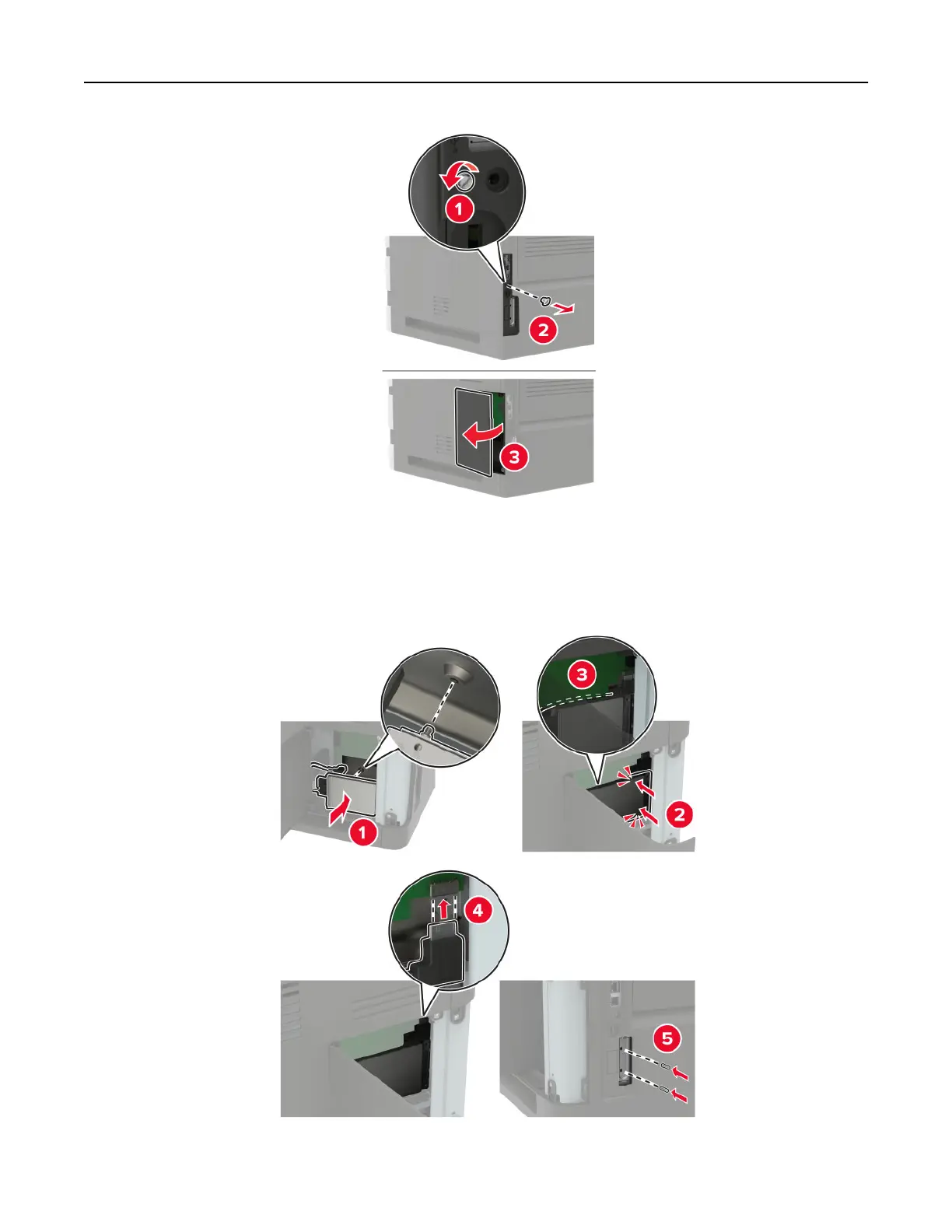 1

2

3

3

1

2

4

5