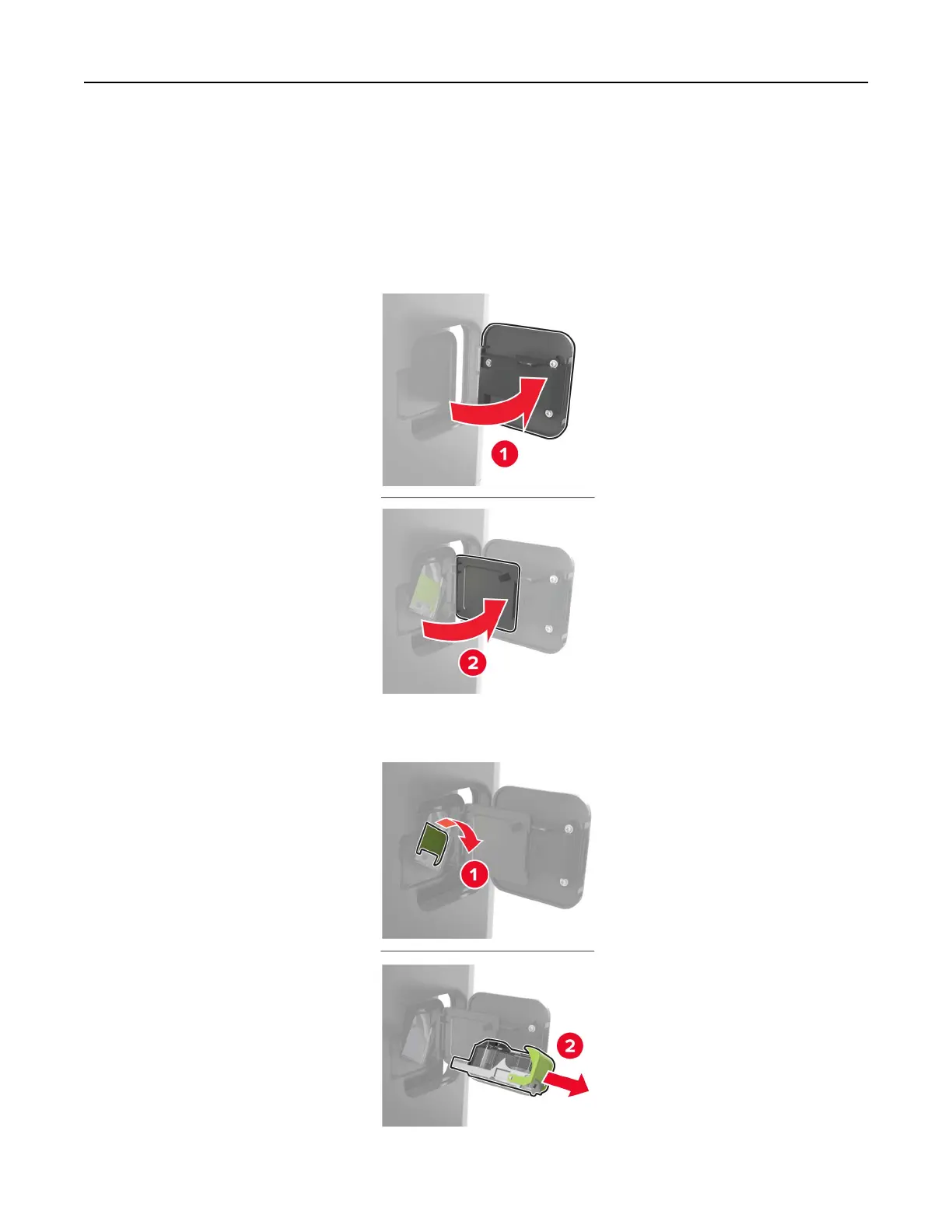 1

2

1

2