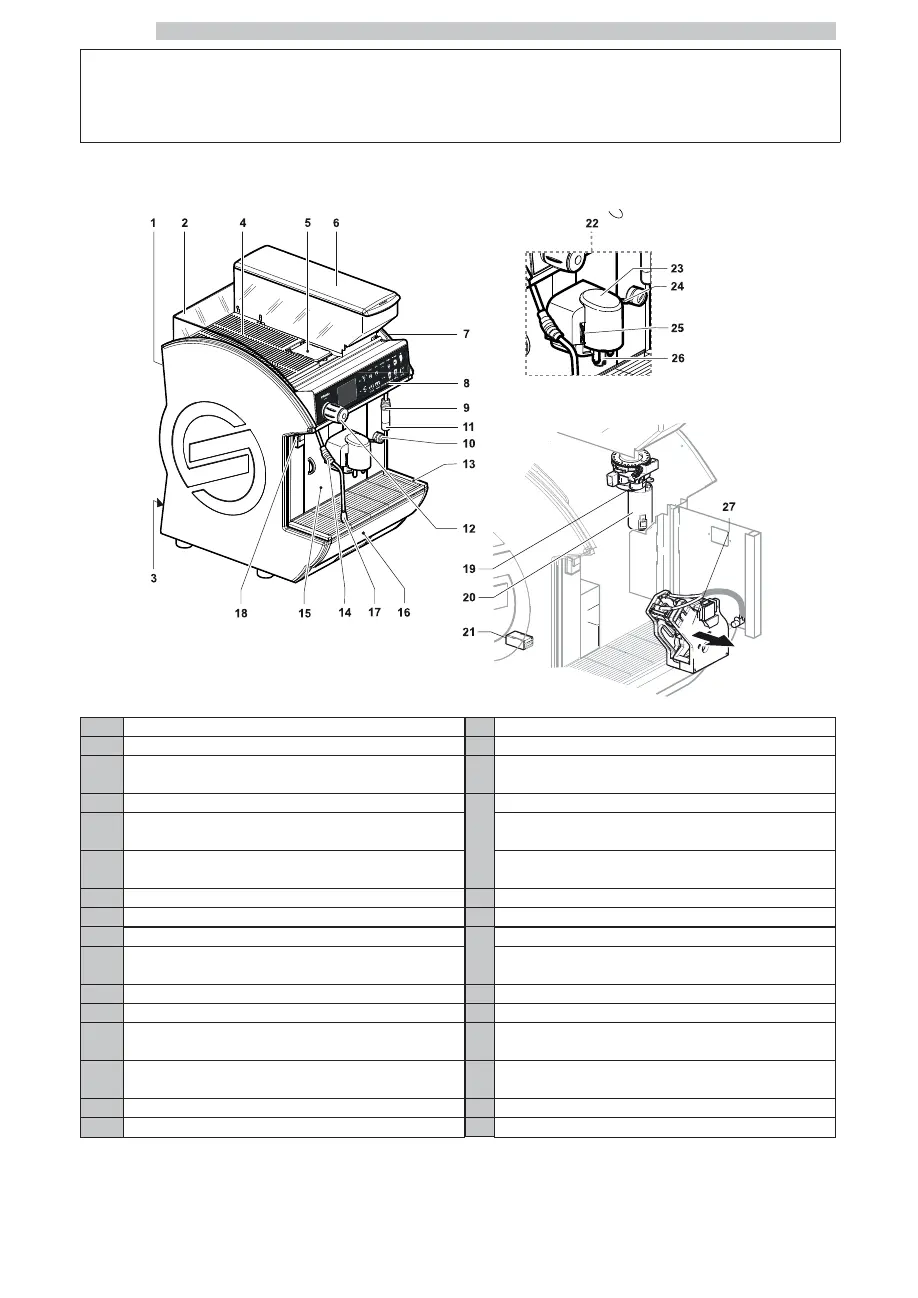 1
2
4
5
6
7
8
9
11
10
13
12
3
18
15
14
17
16

22
23
24
25
26

27
19
20
21