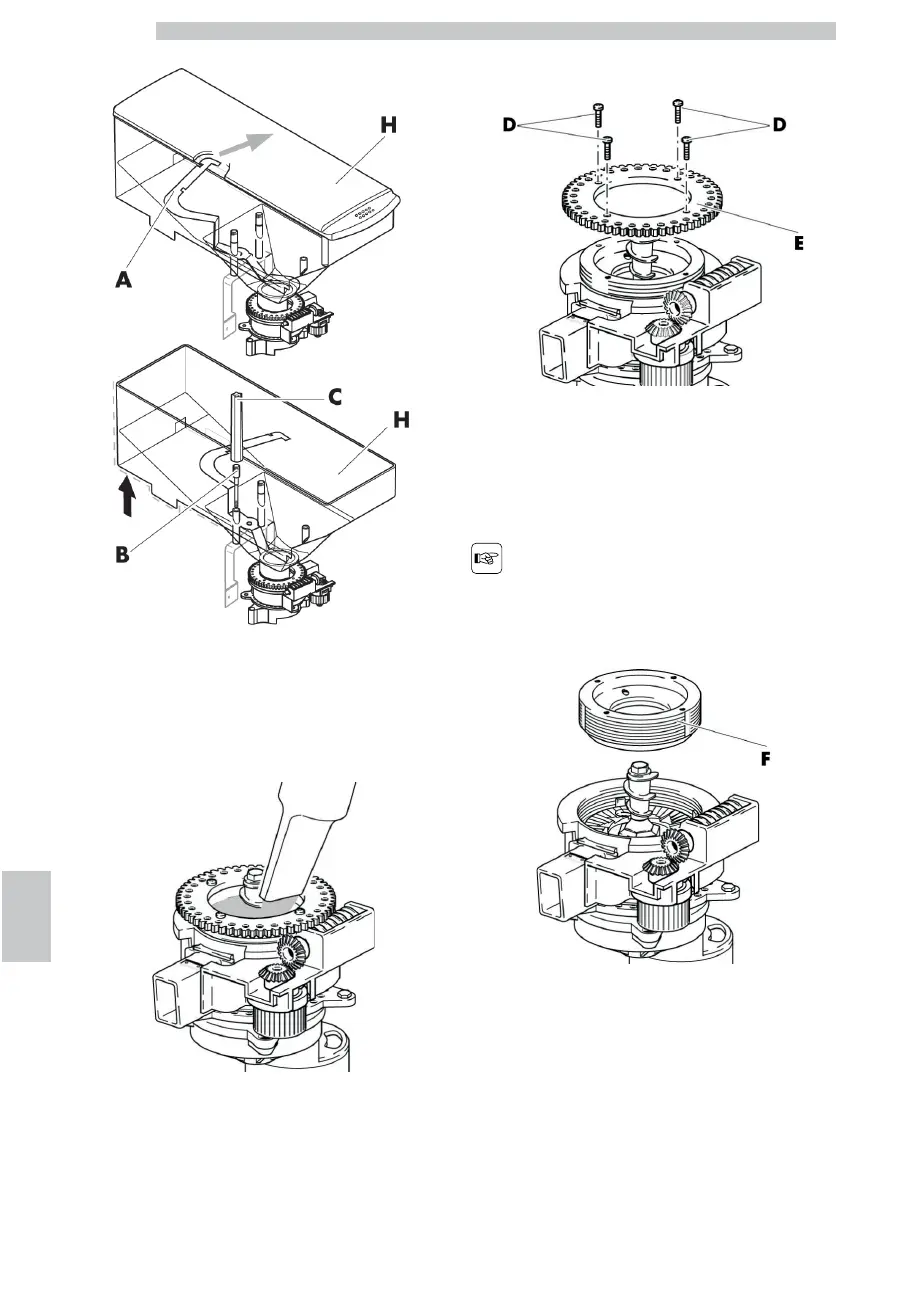 H

A

C

H

B

D

D

E

F