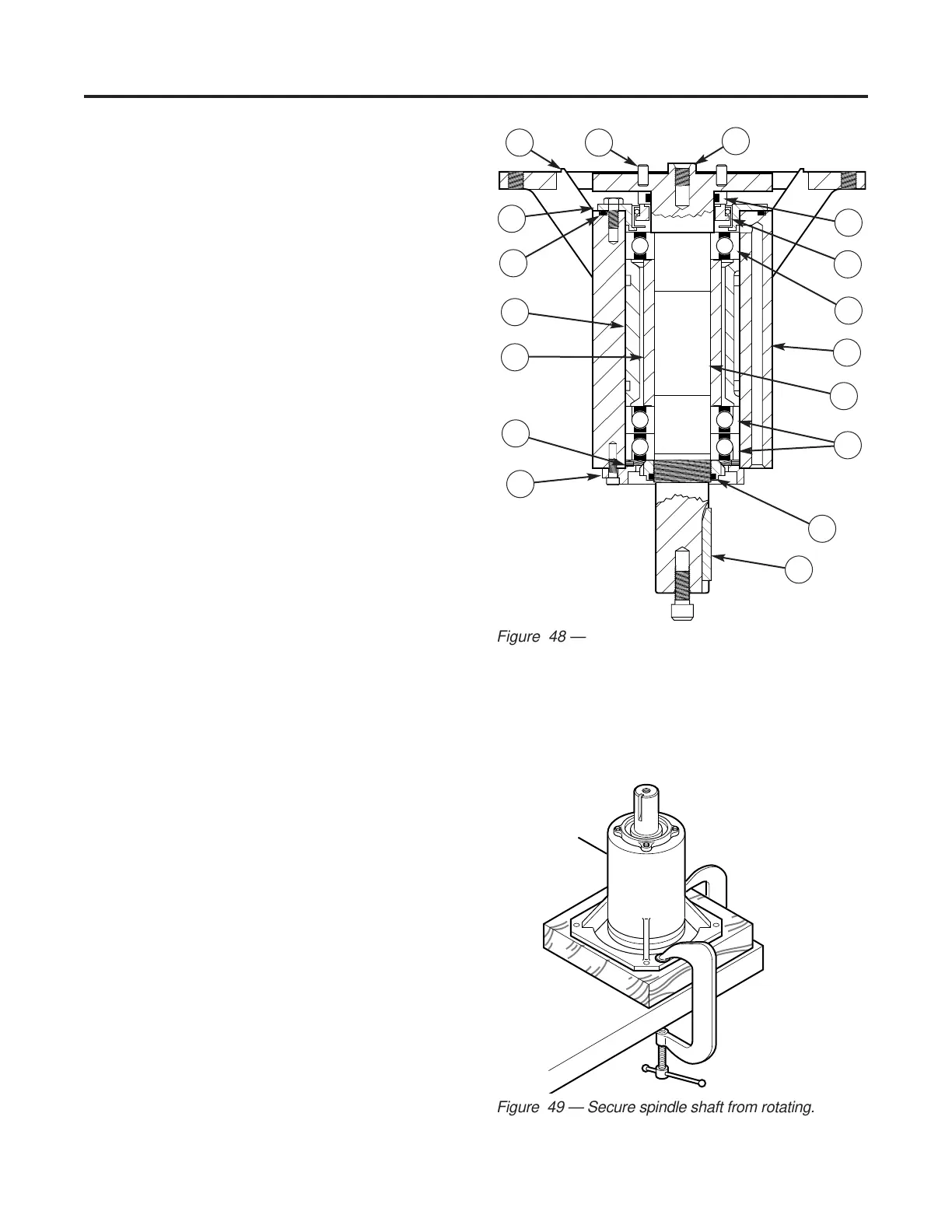 Figure 48 —

Figure 49 — Secure spindle shaft from rotating.