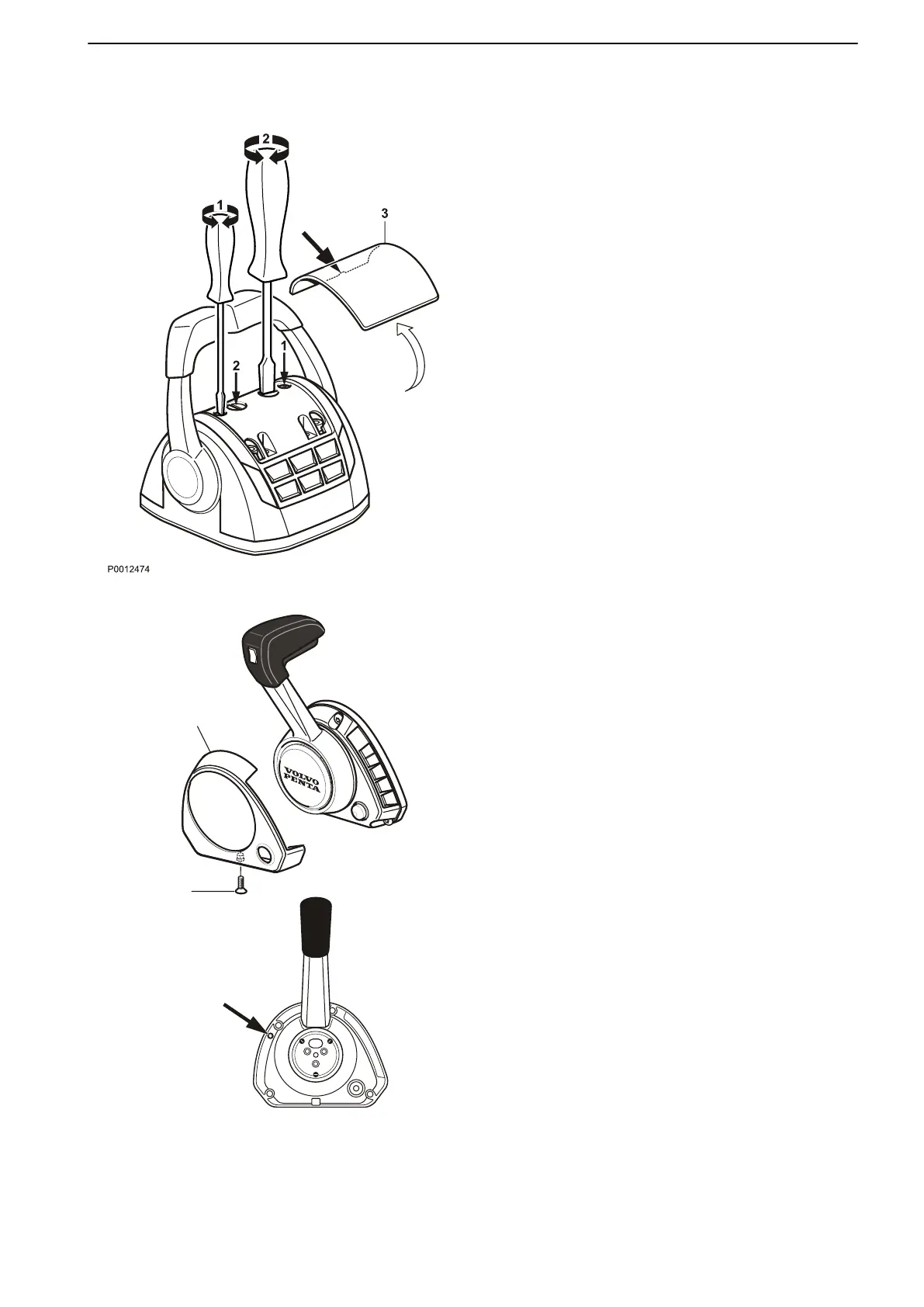 2

1

3

2

1

P0012474

VOLVO PENTA