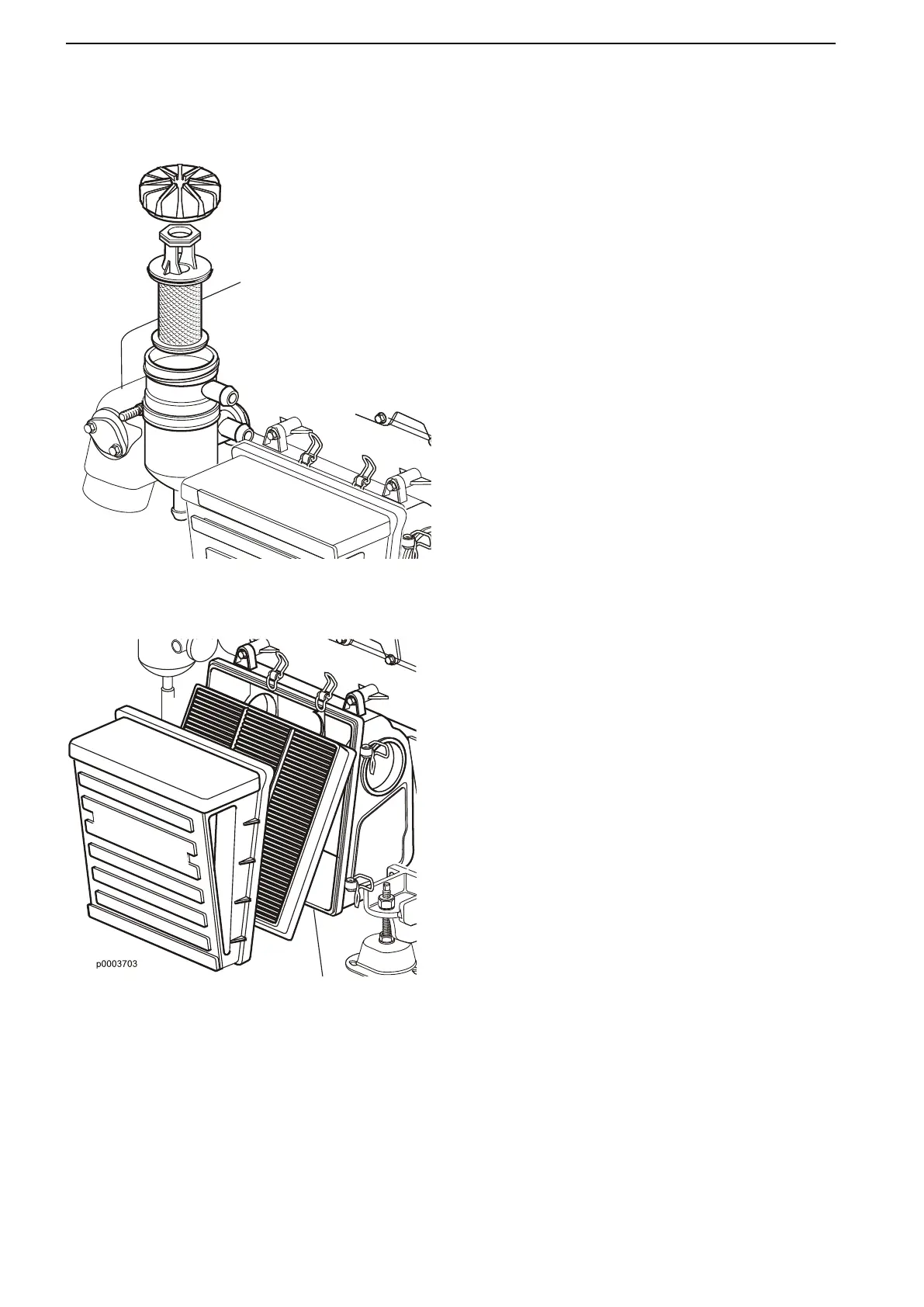 p0003703