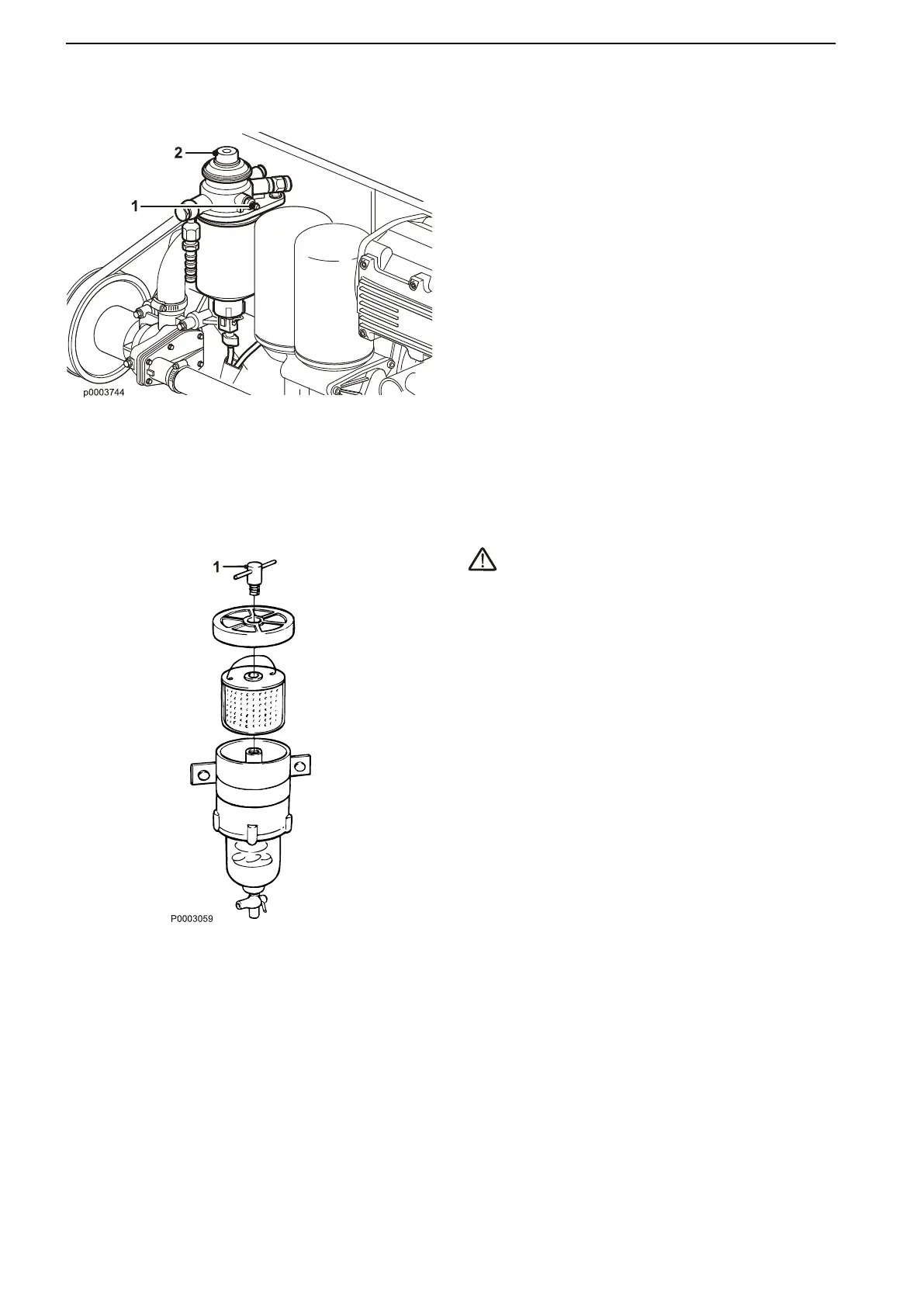 2

1

p0003744

1

P0003059