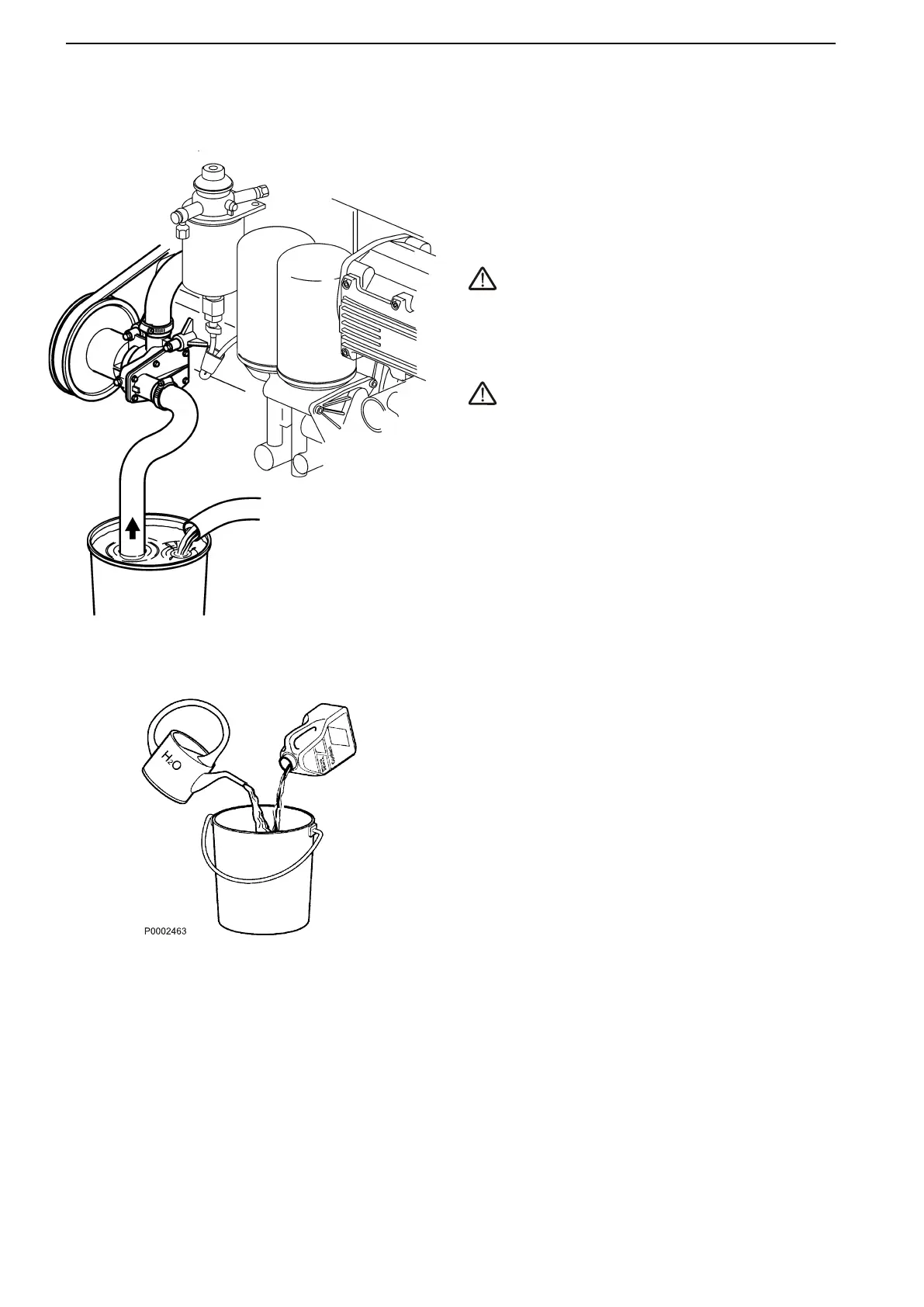 $H_2O$

P0002463