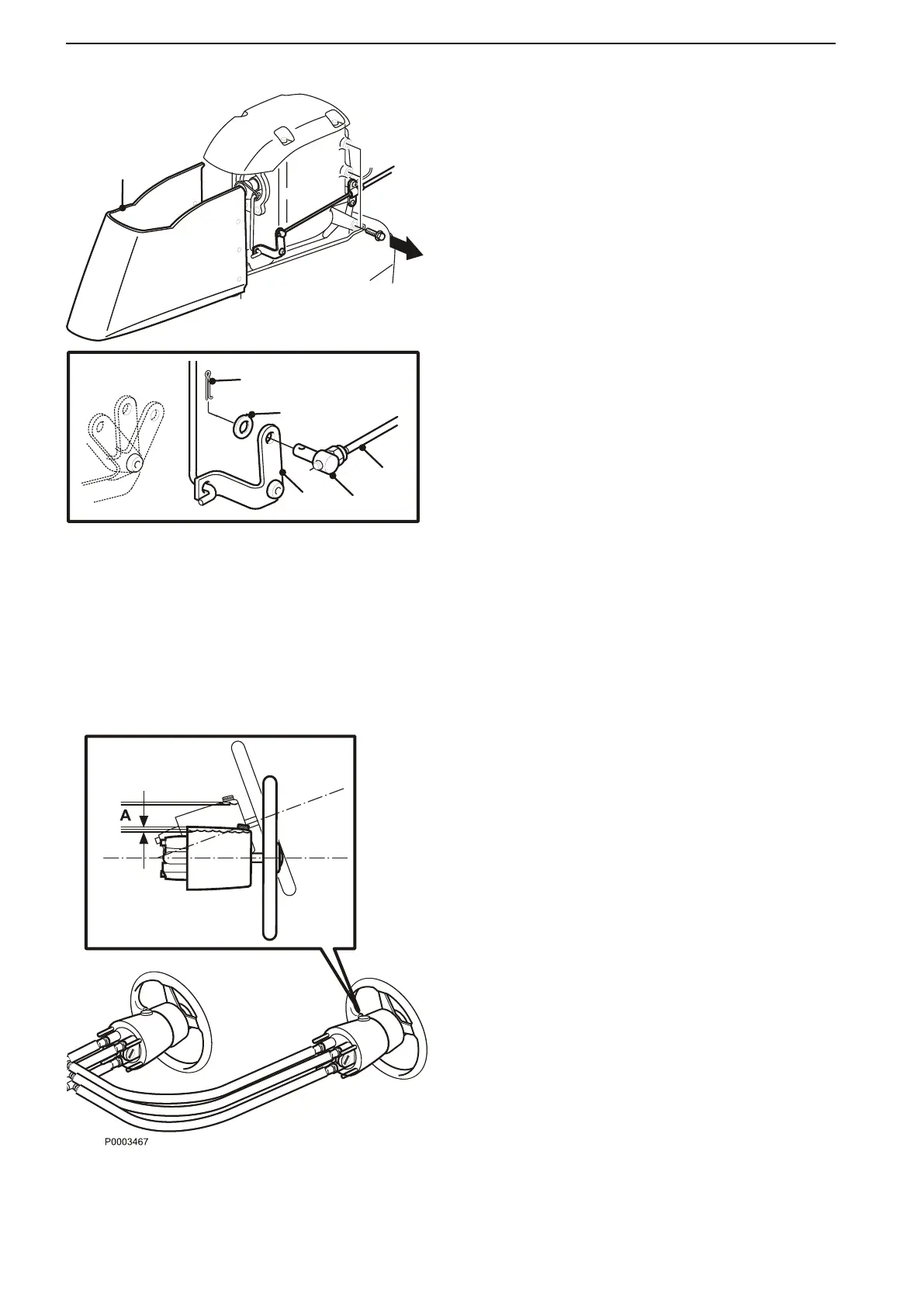 A

P0003467