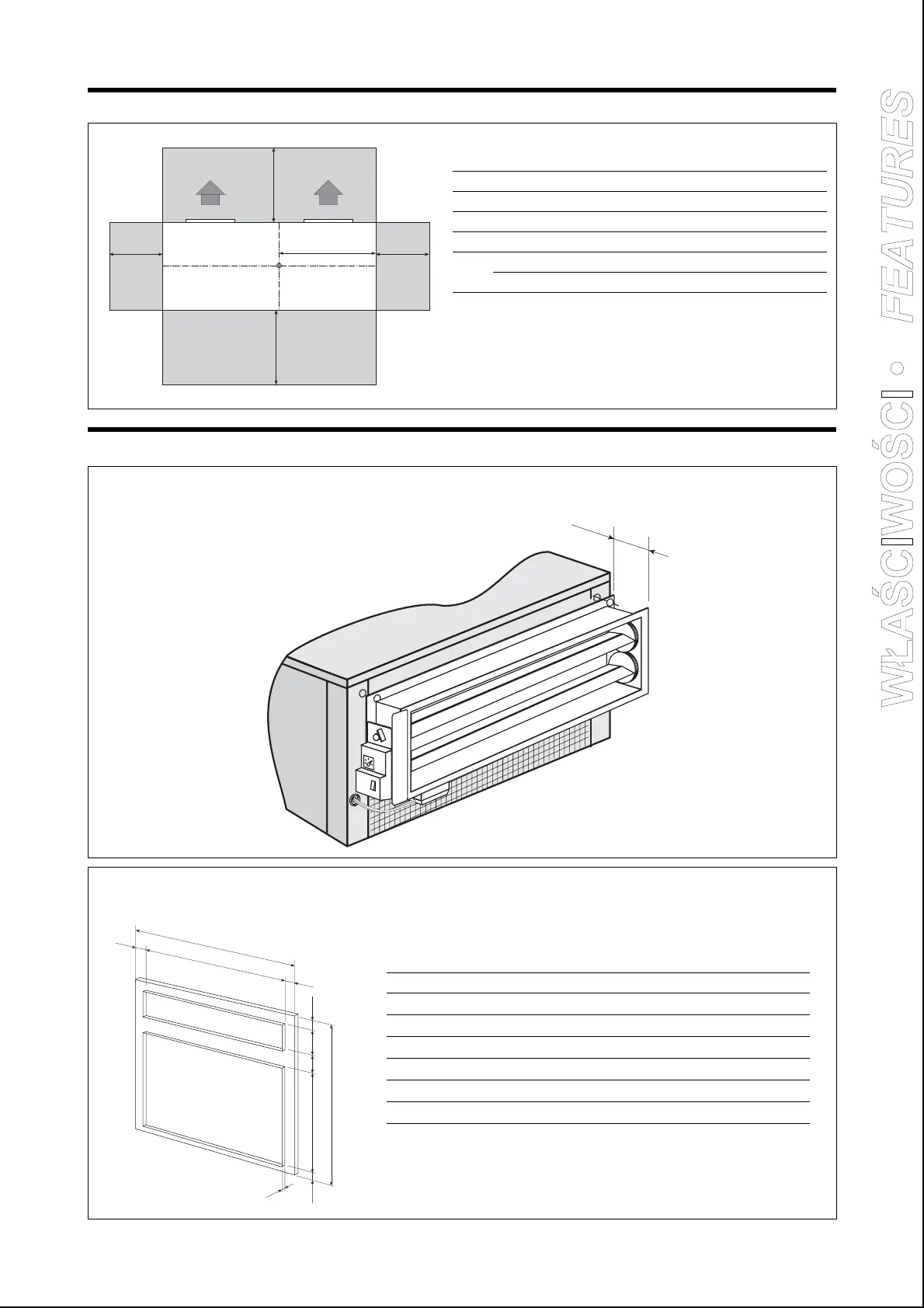 WŁAŚCIWOŚCI • FEATURES