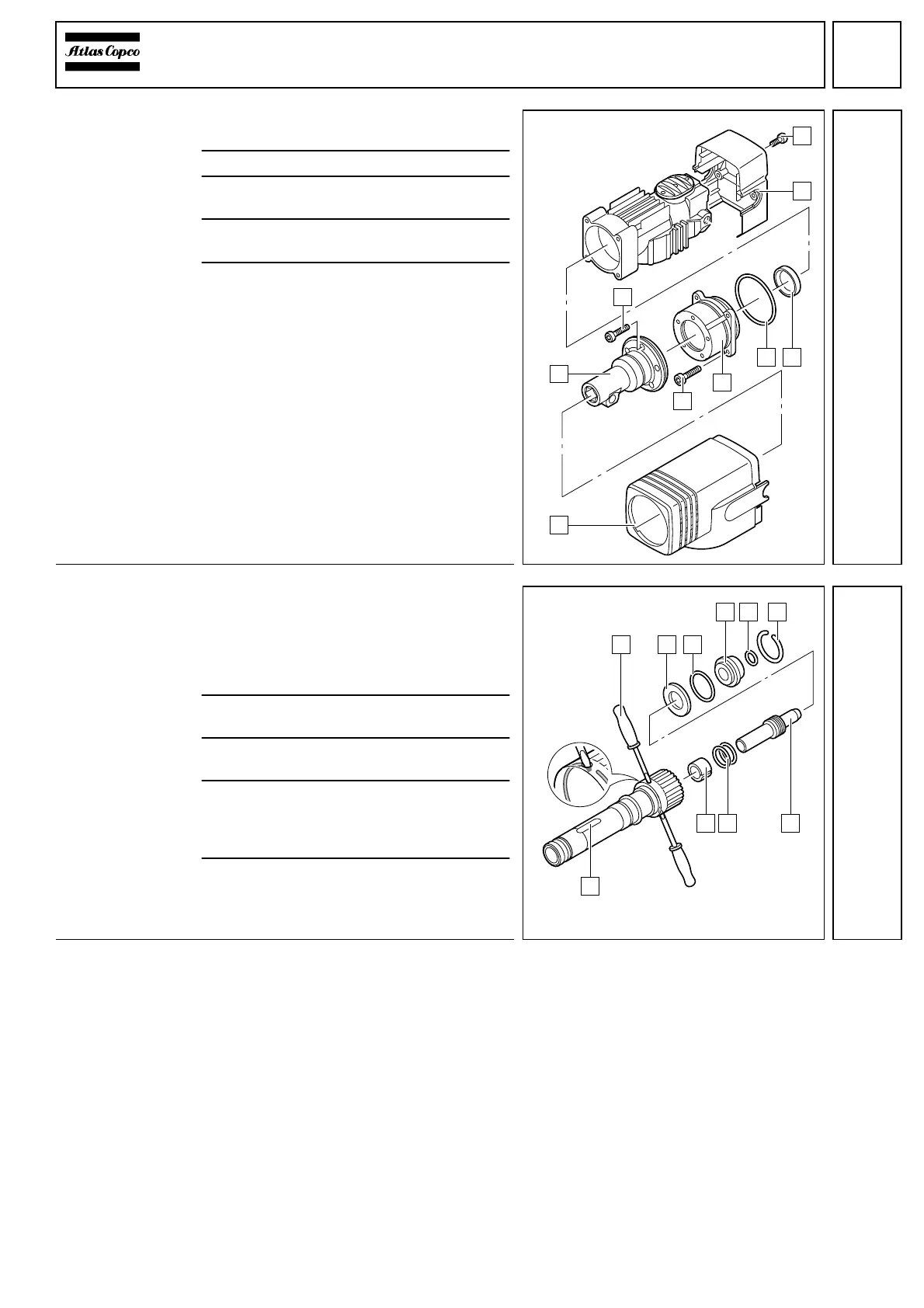 Atlas Copco