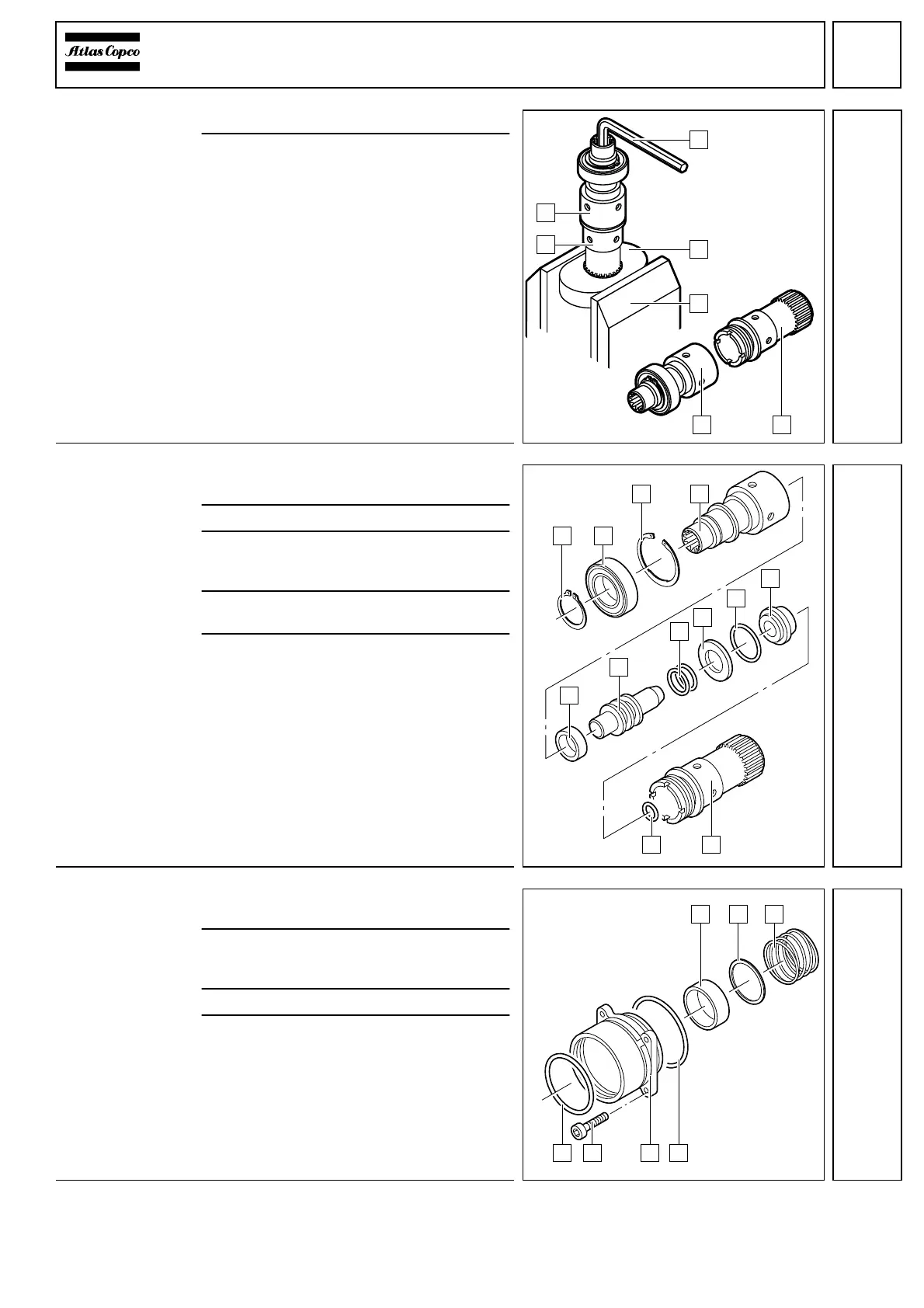 Atlas Copco