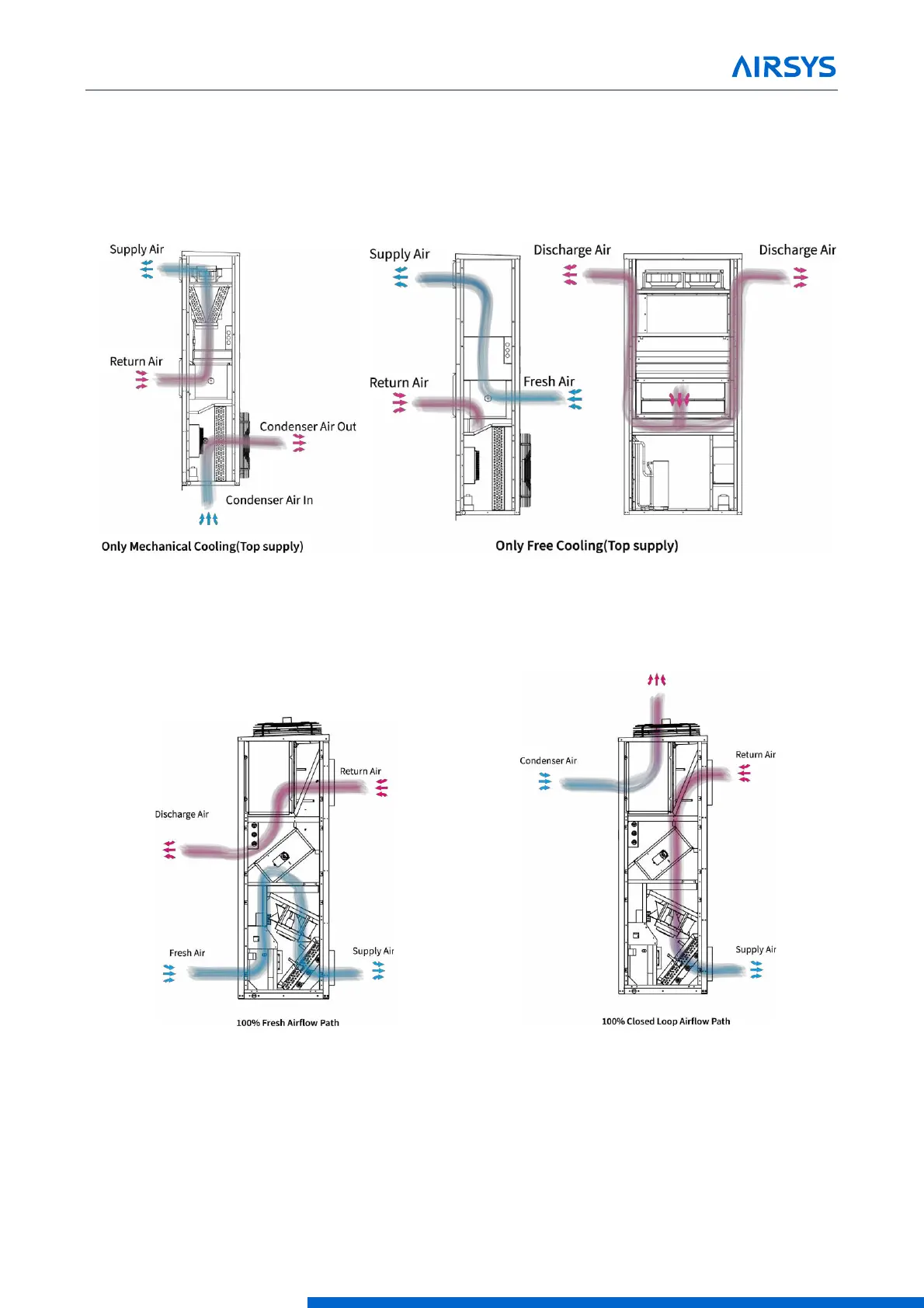 AIRSYS

Supply Air

Return Air

Condenser Air Out

Condenser Air In

Only Mechanical Cooling(Top supply)

Supply Air

Discharge Air

Discharge Air

Return Air

Fresh Air

Only Free Cooling(Top supply)

Return Air

Discharge Air

Fresh Air

Supply Air

100% Fresh Airflow Path

Condenser Air

Return Air

Supply Air

100% Closed Loop Airflow Path