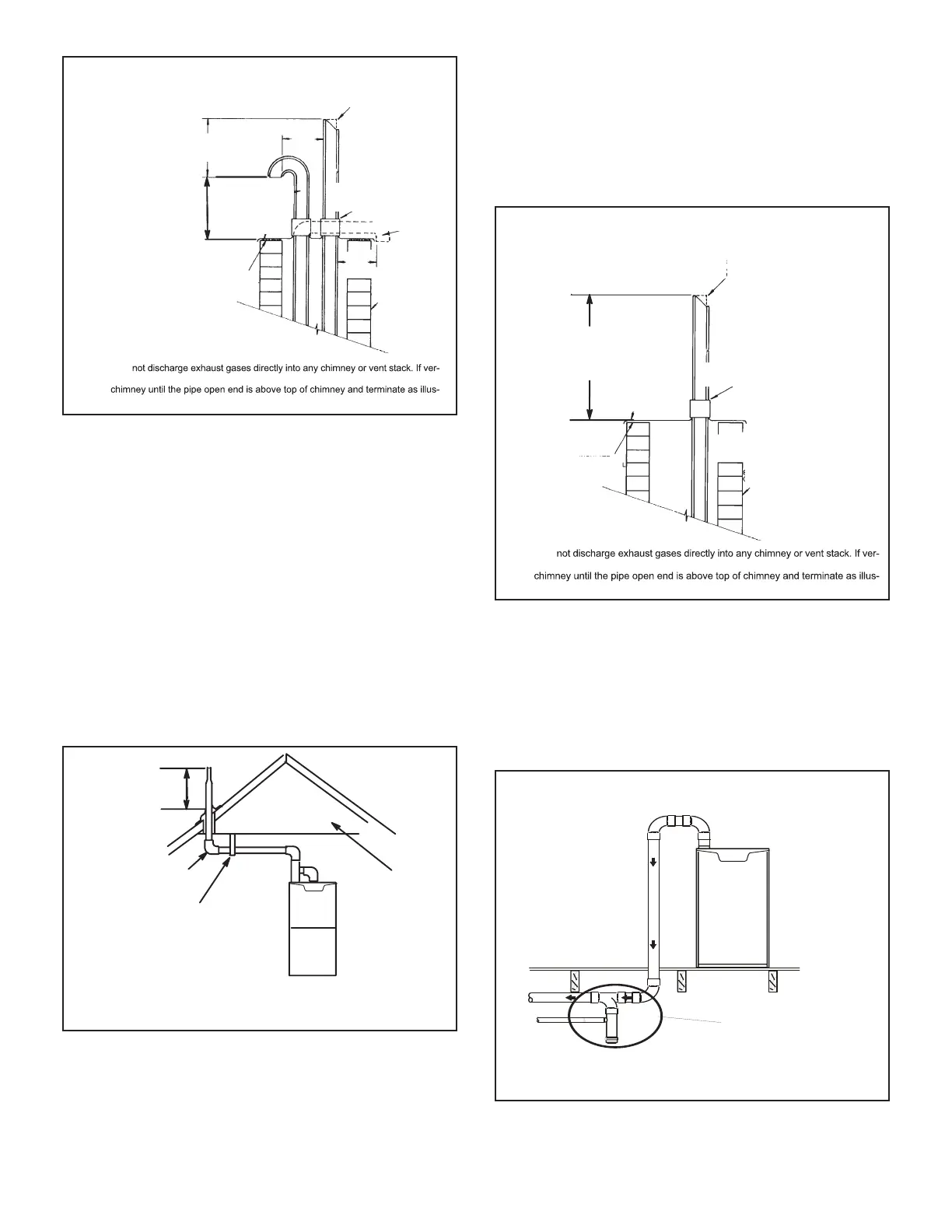 not discharge exhaust gases directly into any chimney or vent stack. If ver-

chimney until the pipe open end is above top of chimney and terminate as illus-

not discharge exhaust gases directly into any chimney or vent stack. If ver-

chimney until the pipe open end is above top of chimney and terminate as illus-