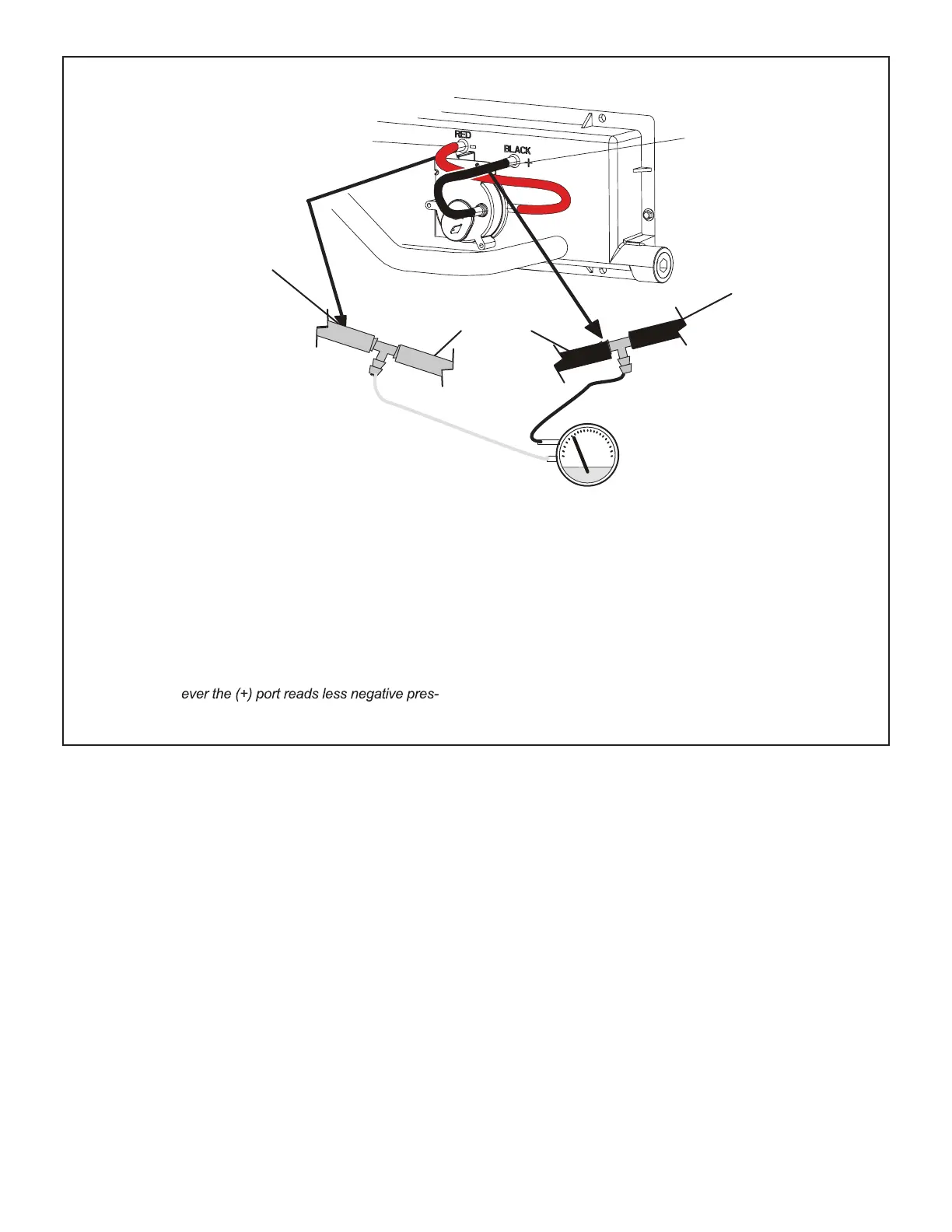 RED
−
BLACK
+

ever the (+) port reads less negative pres-