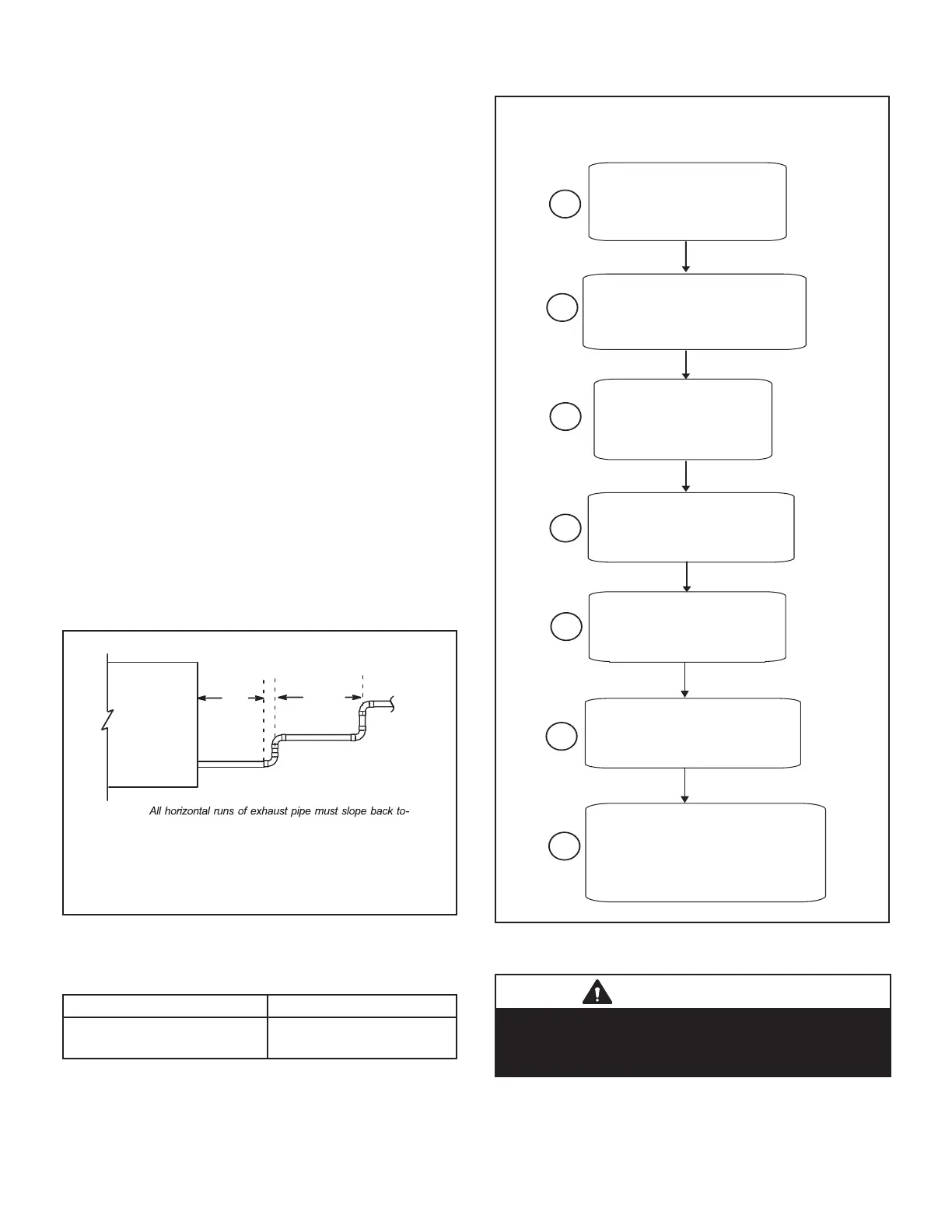 All horizontal runs of exhaust pipe must slope back to-