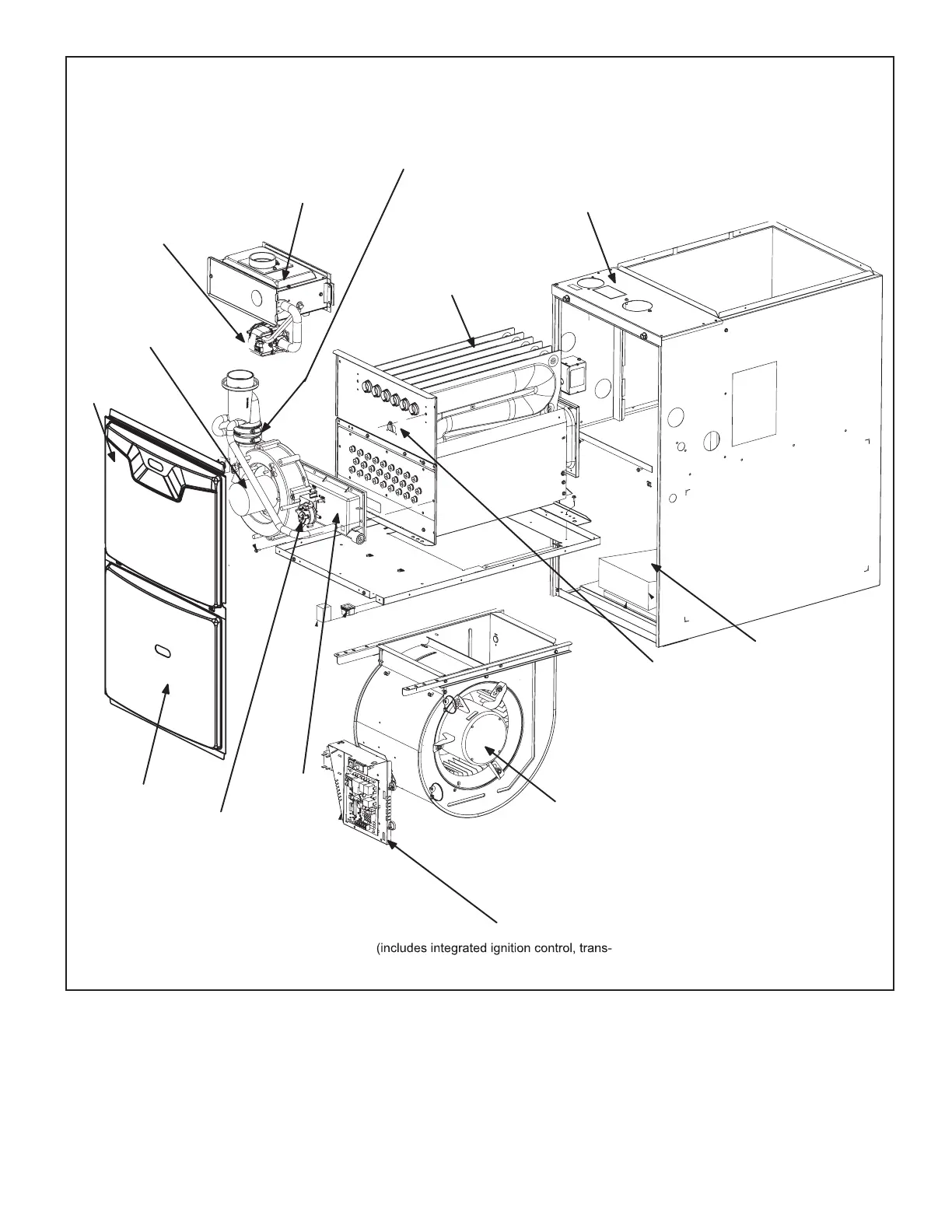 (includes integrated ignition control, trans-