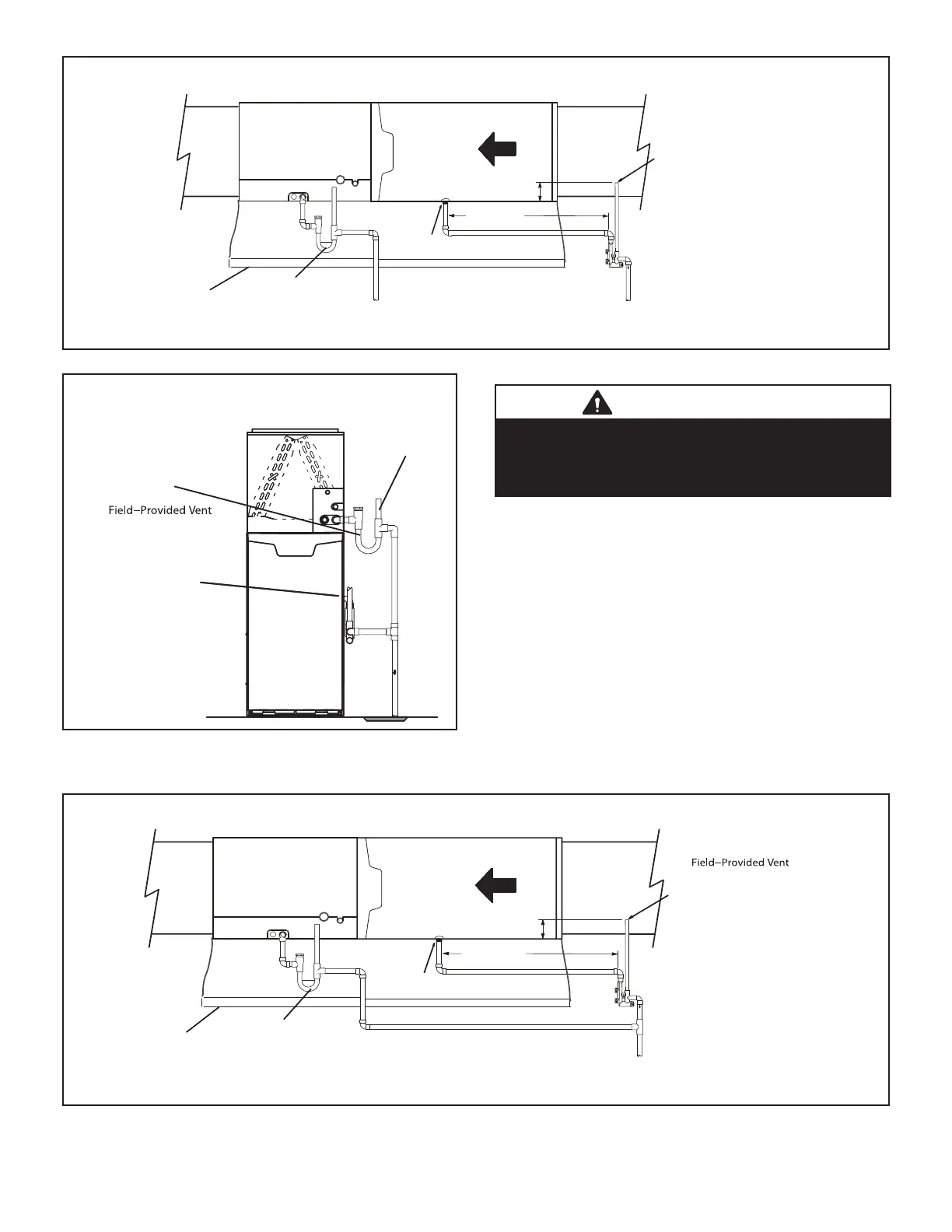 Field–Provided Vent

Field–Provided Vent