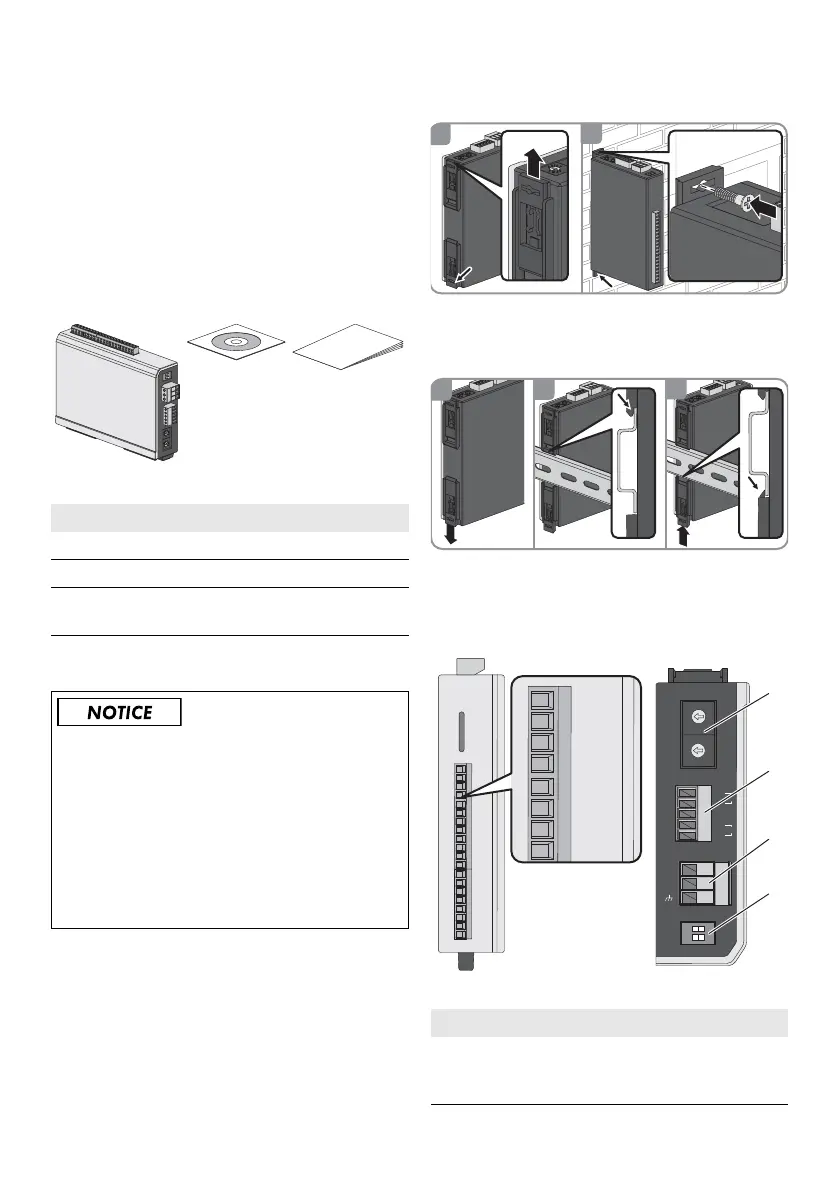 NOTICE