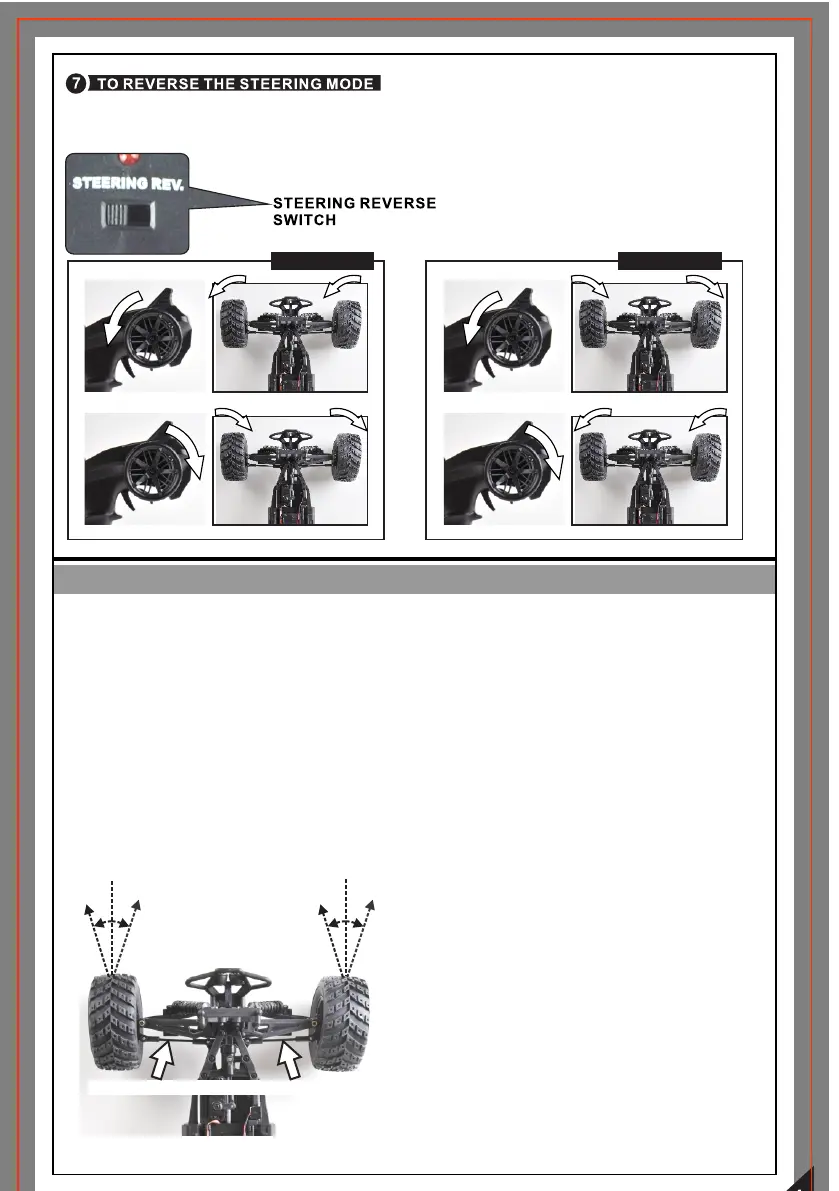 7 TO REVERSE THE STEERING MODE

STEERING REV.

STEERING REVERSE SWITCH