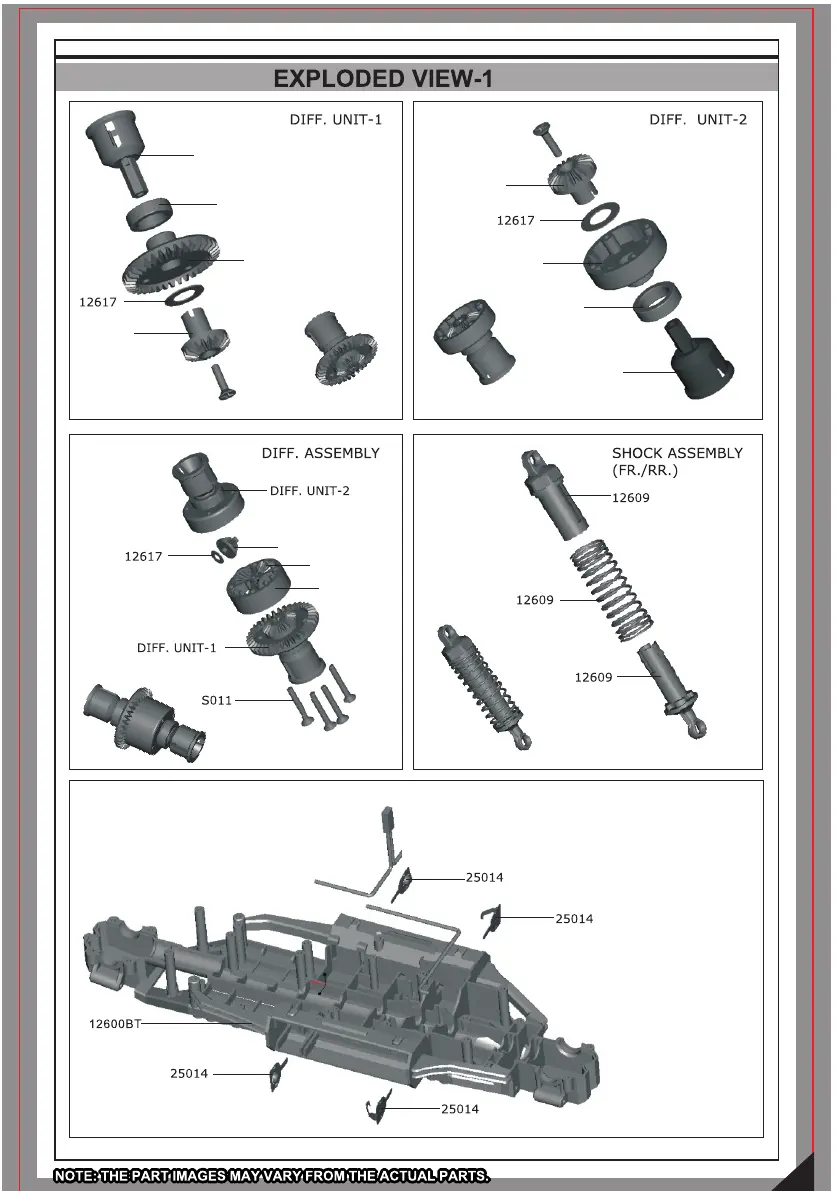 EXPLODED VIEW-1

DIFF. UNIT-1

12617

DIFF. UNIT-2

12617

DIFF. ASSEMBLY

DIFF. UNIT-2

12617

DIFF. UNIT-1

S011

SHOCK ASSEMBLY (FR./RR.)

12609

12609

12609

25014

25014

12600BT

25014

25014

NOTE: THE PART IMAGES MAY VARY FROM THE ACTUAL PARTS.