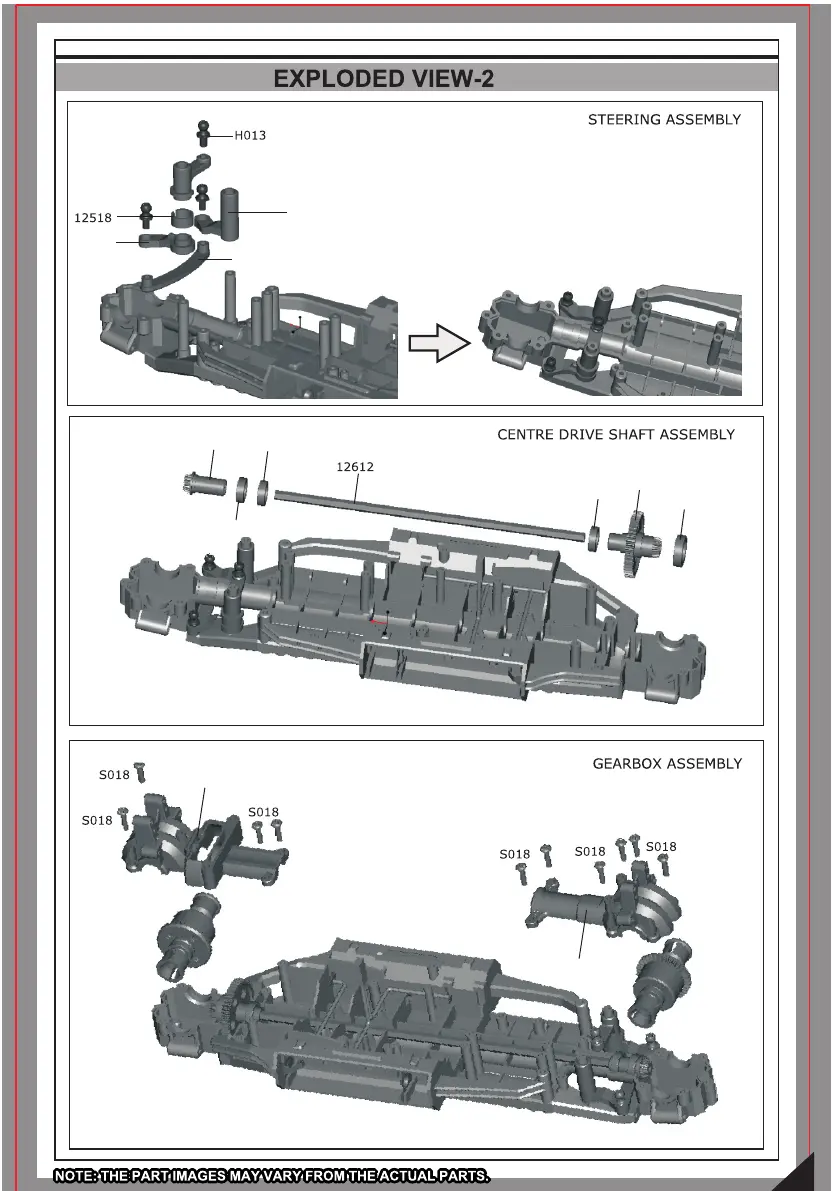 EXPLODED VIEW-2

STEERING ASSEMBLY

H013

12518

CENTRE DRIVE SHAFT ASSEMBLY

12612

GEARBOX ASSEMBLY

S018

S018

S018

S018

S018

S018

NOTE: THE PART IMAGES MAY VARY FROM THE ACTUAL PARTS.