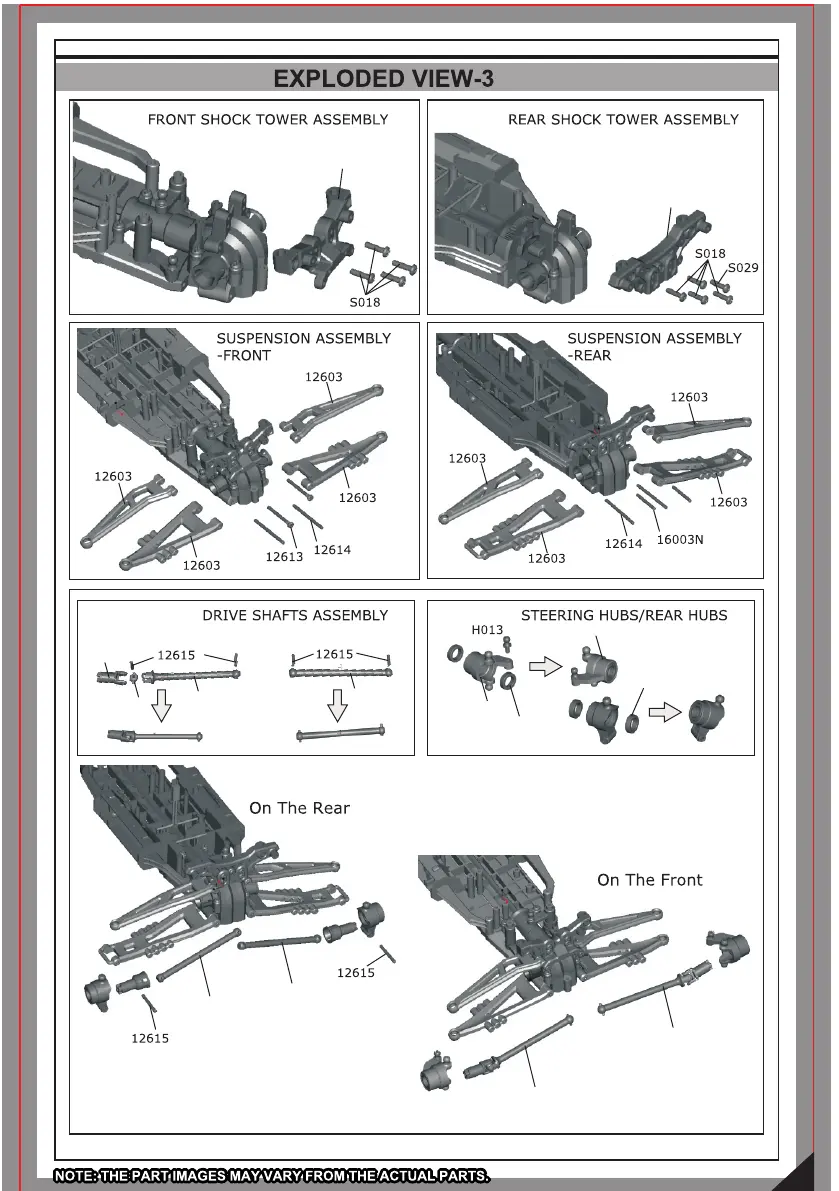 EXPLODED VIEW-3

FRONT SHOCK TOWER ASSEMBLY

S018

REAR SHOCK TOWER ASSEMBLY

S018
S029

SUSPENSION ASSEMBLY
-FRONT

12603
12603
12603
12603
12613
12614

SUSPENSION ASSEMBLY
-REAR

12603
12603
12603
12603
12614
16003N

DRIVE SHAFTS ASSEMBLY

12615
12615

STEERING HUBS/REAR HUBS

H013

On The Rear

12615
12615

On The Front

NOTE: THE PART IMAGES MAY VARY FROM THE ACTUAL PARTS.