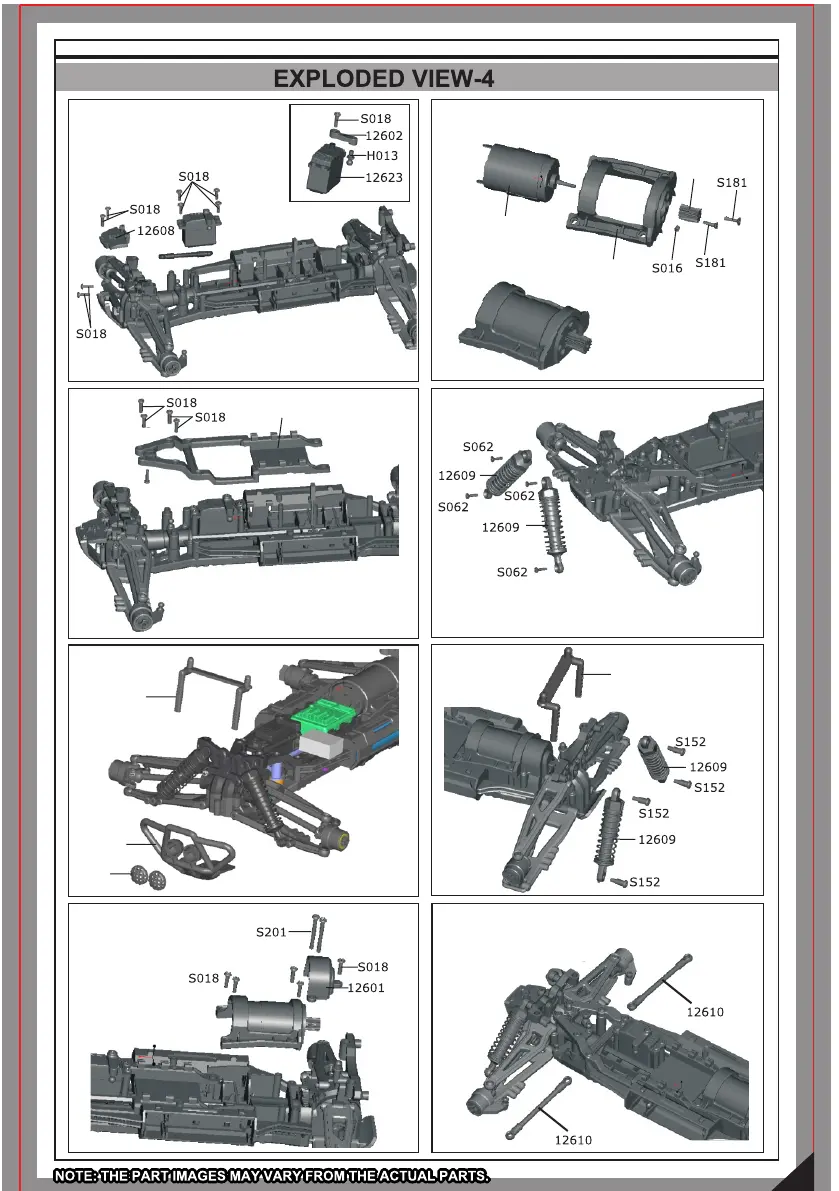 EXPLODED VIEW-4

S018
12602
H013
12623
S018
S018
12608
S018

S181
S016
S181

S018
S018

S062
12609
S062
S062
12609
S062

S152
12609
S152
S152
12609
S152

S201
S018
S018
12601

12610
12610

NOTE: THE PART IMAGES MAY VARY FROM THE ACTUAL PARTS.