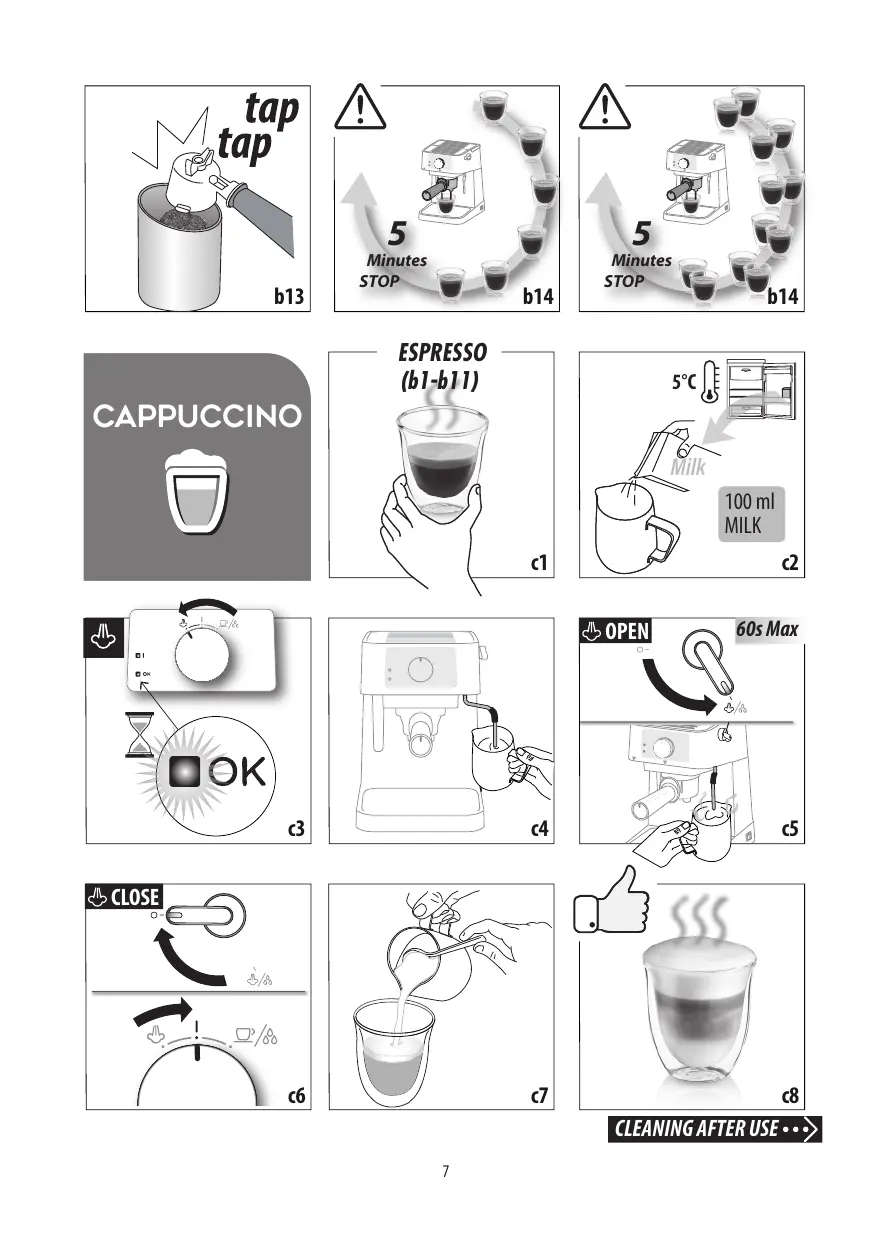 tap
tap
b13

5
Minutes
STOP
b14

5
Minutes
STOP
b14

CAPPUCCINO

ESPRESSO
(b1-b11)
c1

5°C
Milk
100 ml
MILK
c2

I
OK
OK
c3

c4

OPEN
60s Max
c5

CLOSE
c6

c7

c8

CLEANING AFTER USE

7