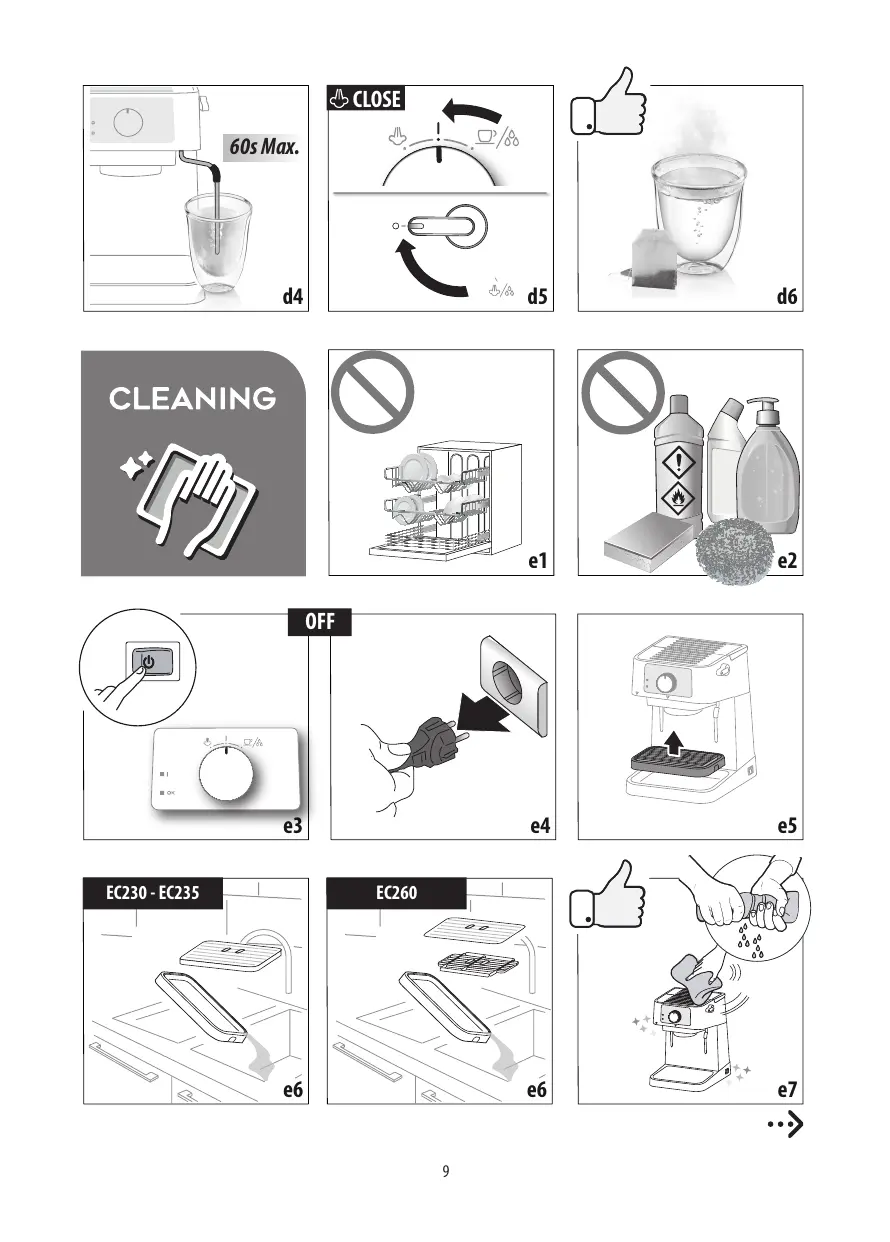 60s Max.

d4

CLOSE

d5

d6

CLEANING

e1

e2

OFF

e3

e4

e5

EC230 - EC235

e6

EC260

e6

e7

9