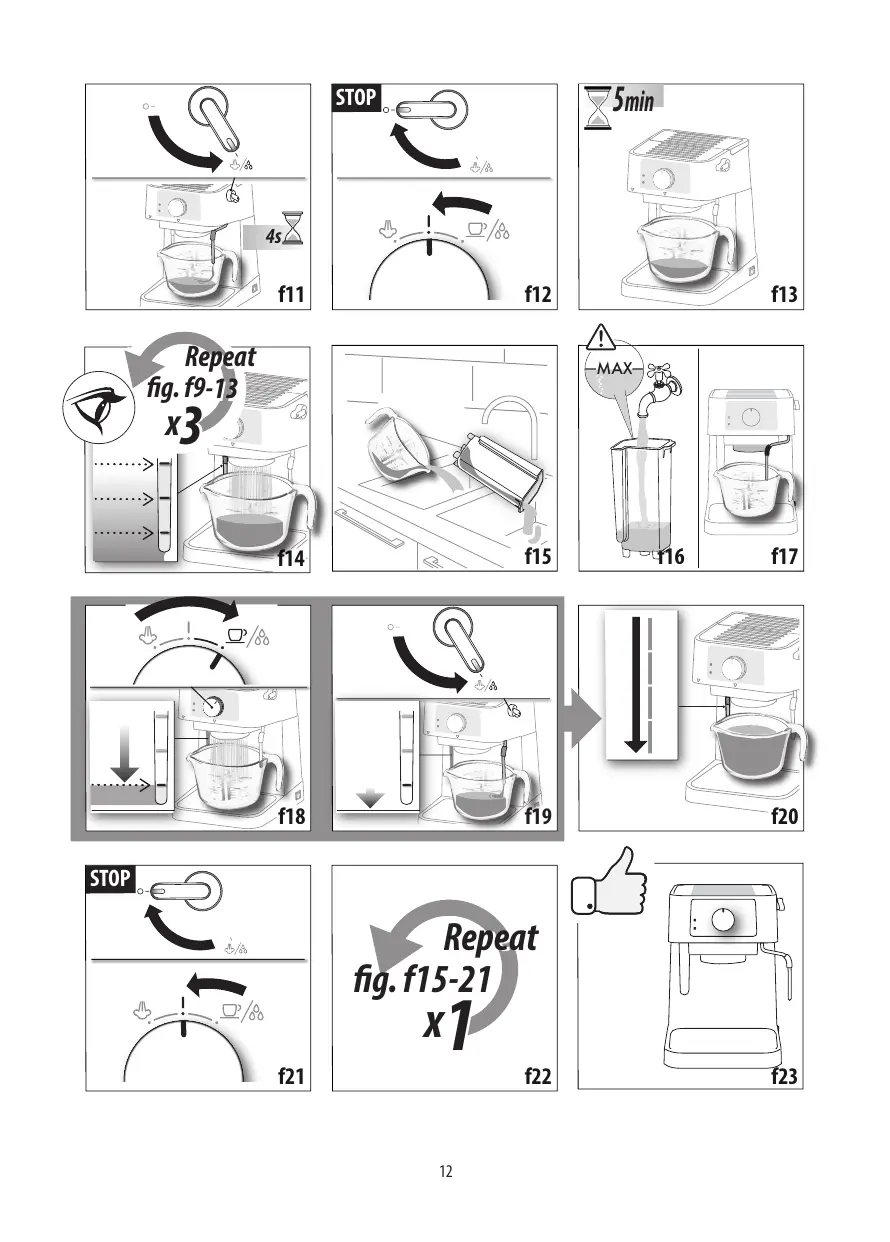 4s

f11

STOP

f12

5min

f13

Repeat
fig. f9-13
x3

f14

f15

MAX

f16

f17

f18

f19

f20

STOP

f21

Repeat
fig. f15-21
x1

f22

f23

12