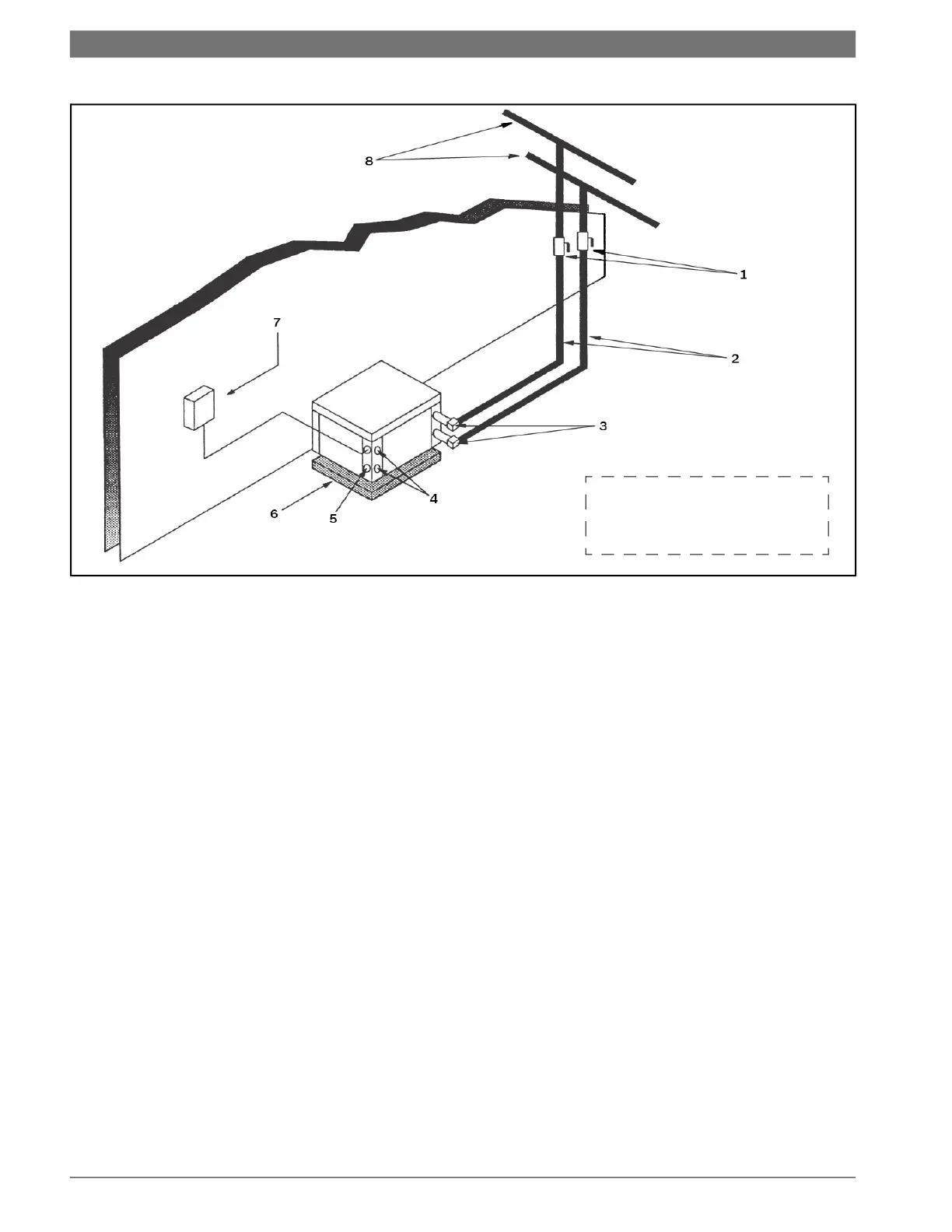 8

1

7

2

3

4

6

5