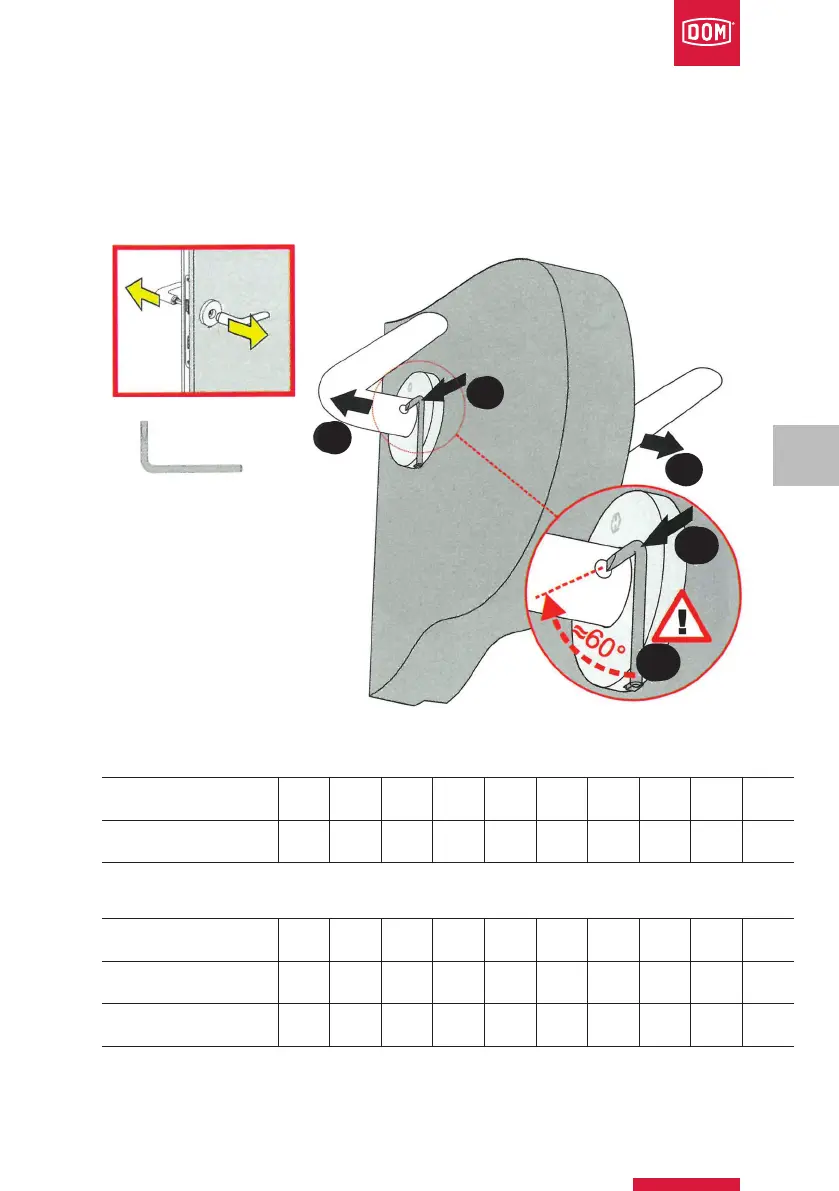 DOM

≈60°

!