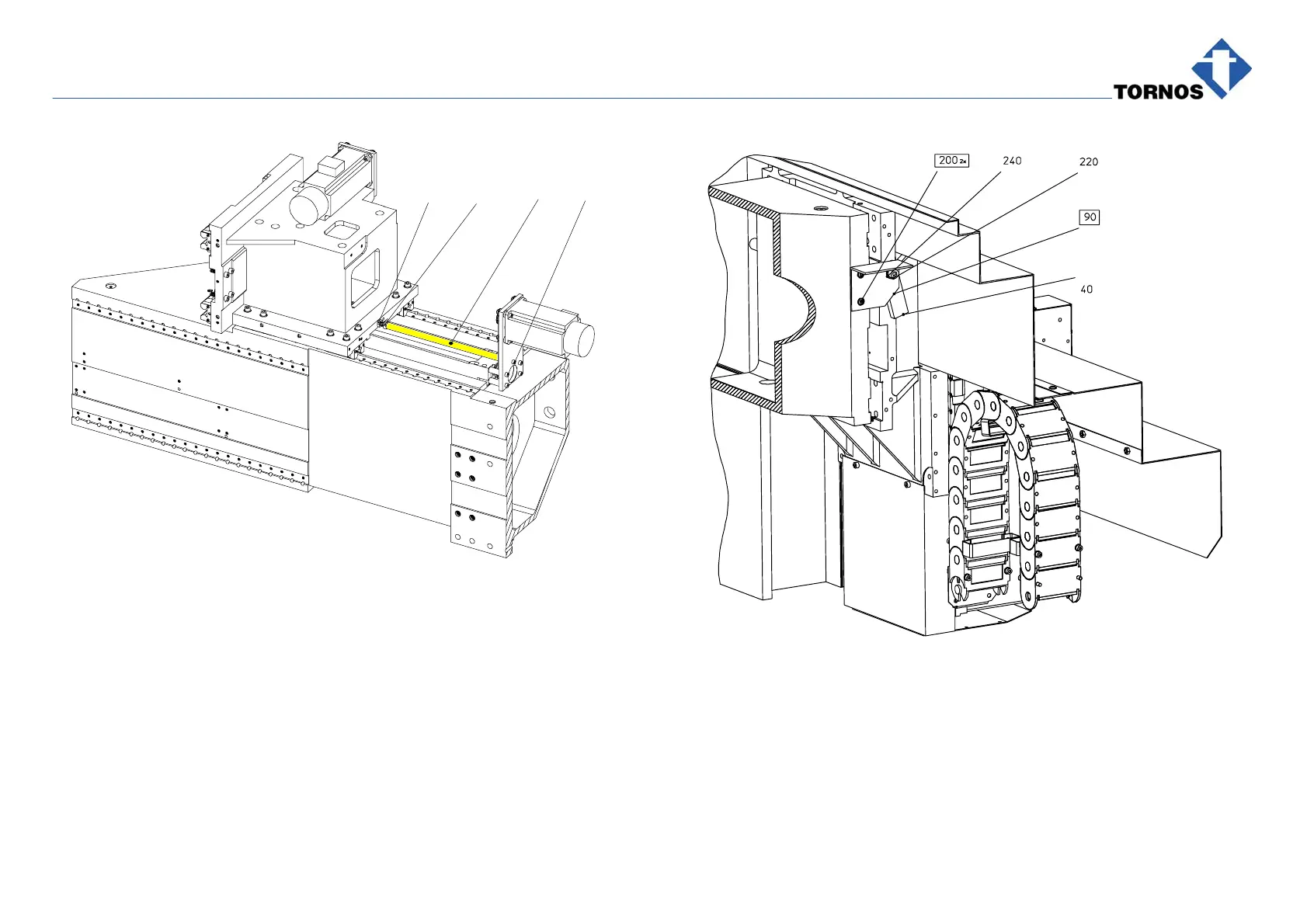 TORNOS

200 2x
240
220
90
40