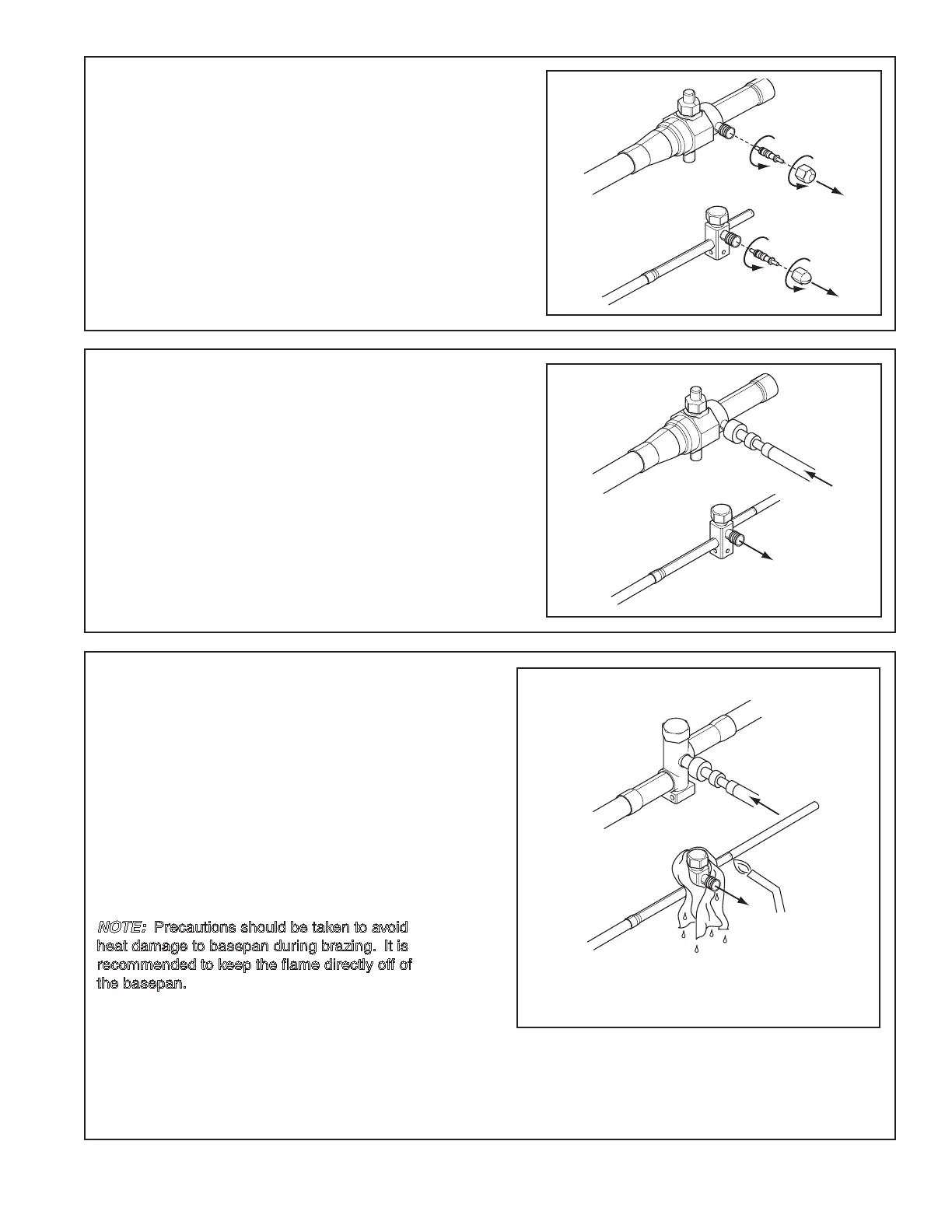 NOTE: Precautions should be taken to avoid heat damage to basepan during brazing. It is recommended to keep the flame directly off of the basepan.