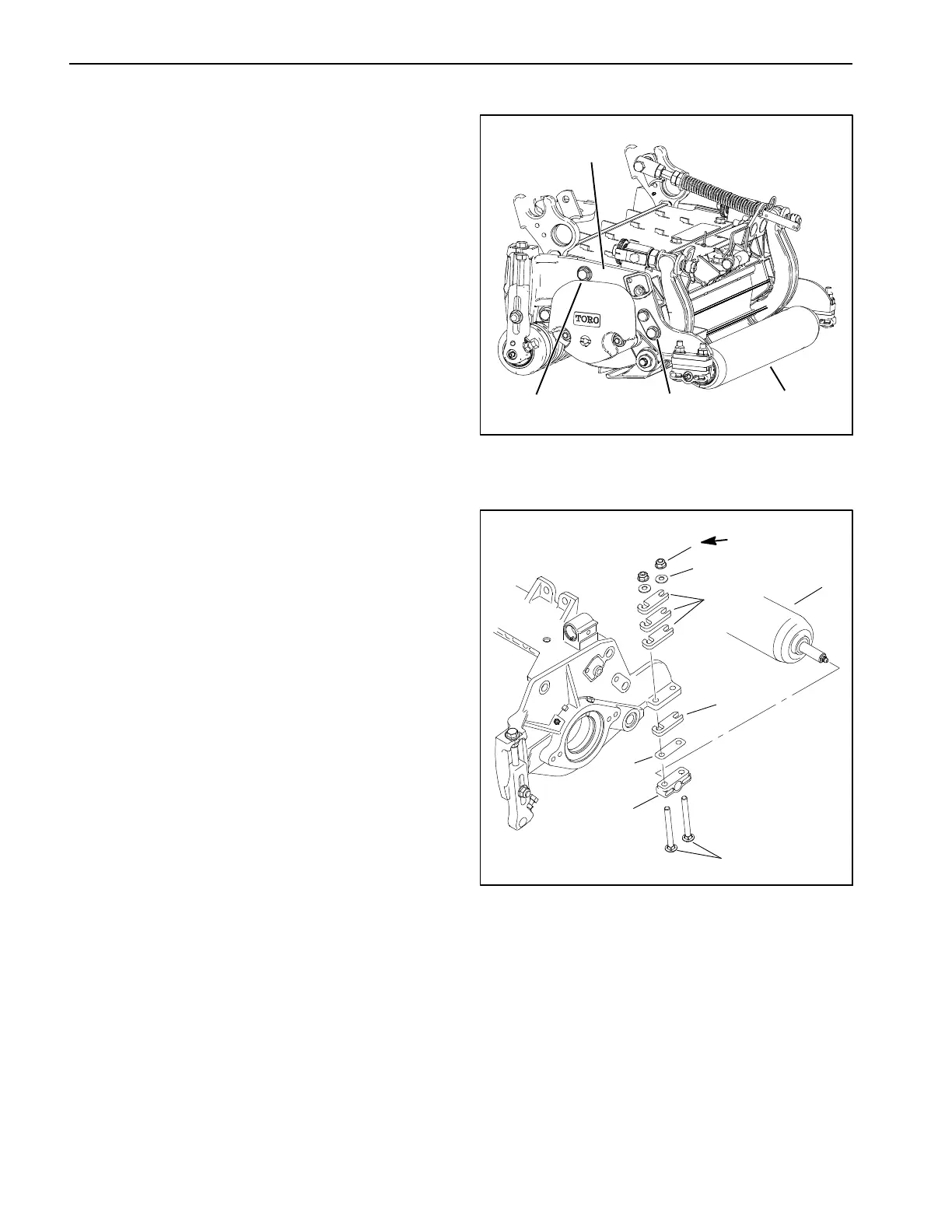 TORO