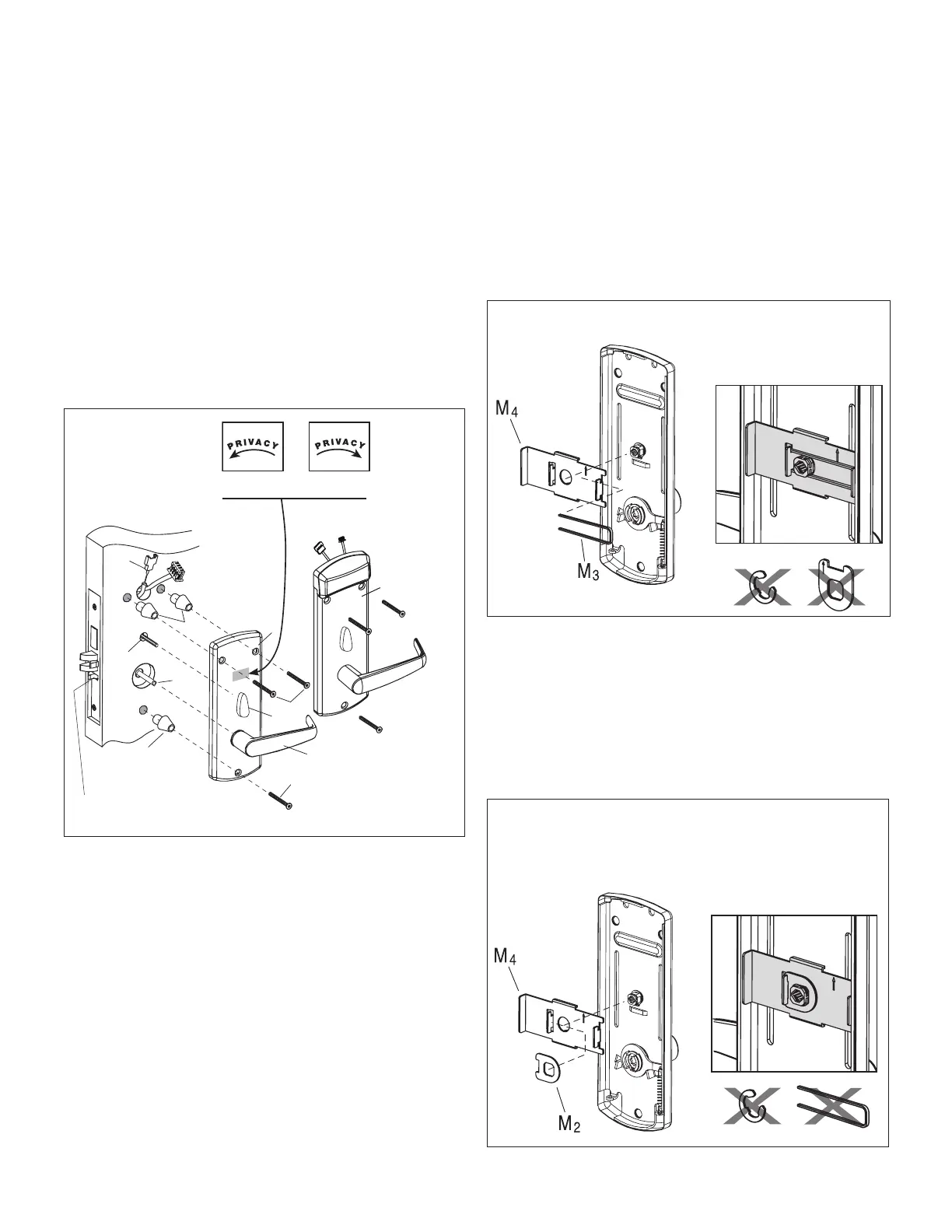 PRIVACY

PRIVACY

$M_4$

$M_3$

$M_4$

$M_2$