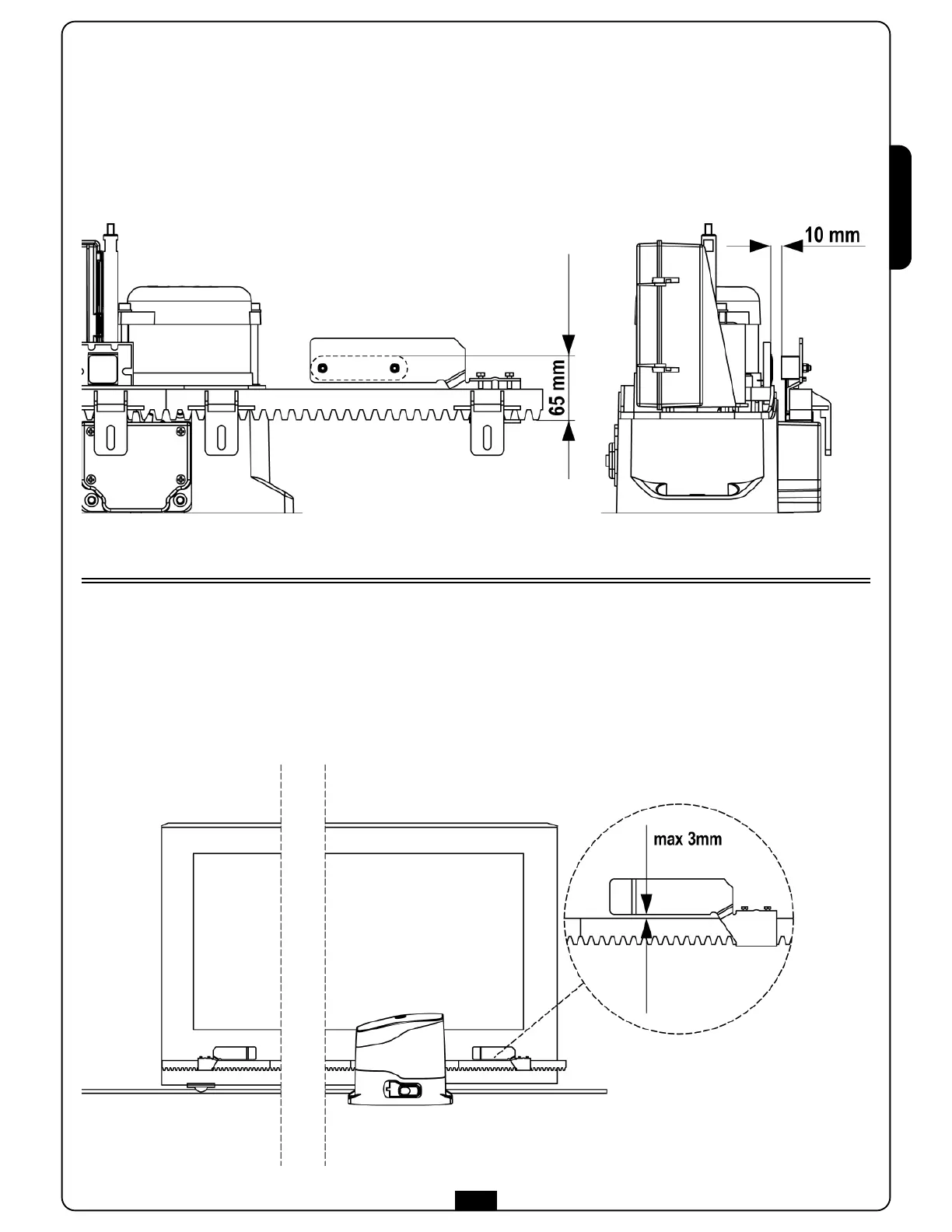 10 mm

65 mm

max 3mm