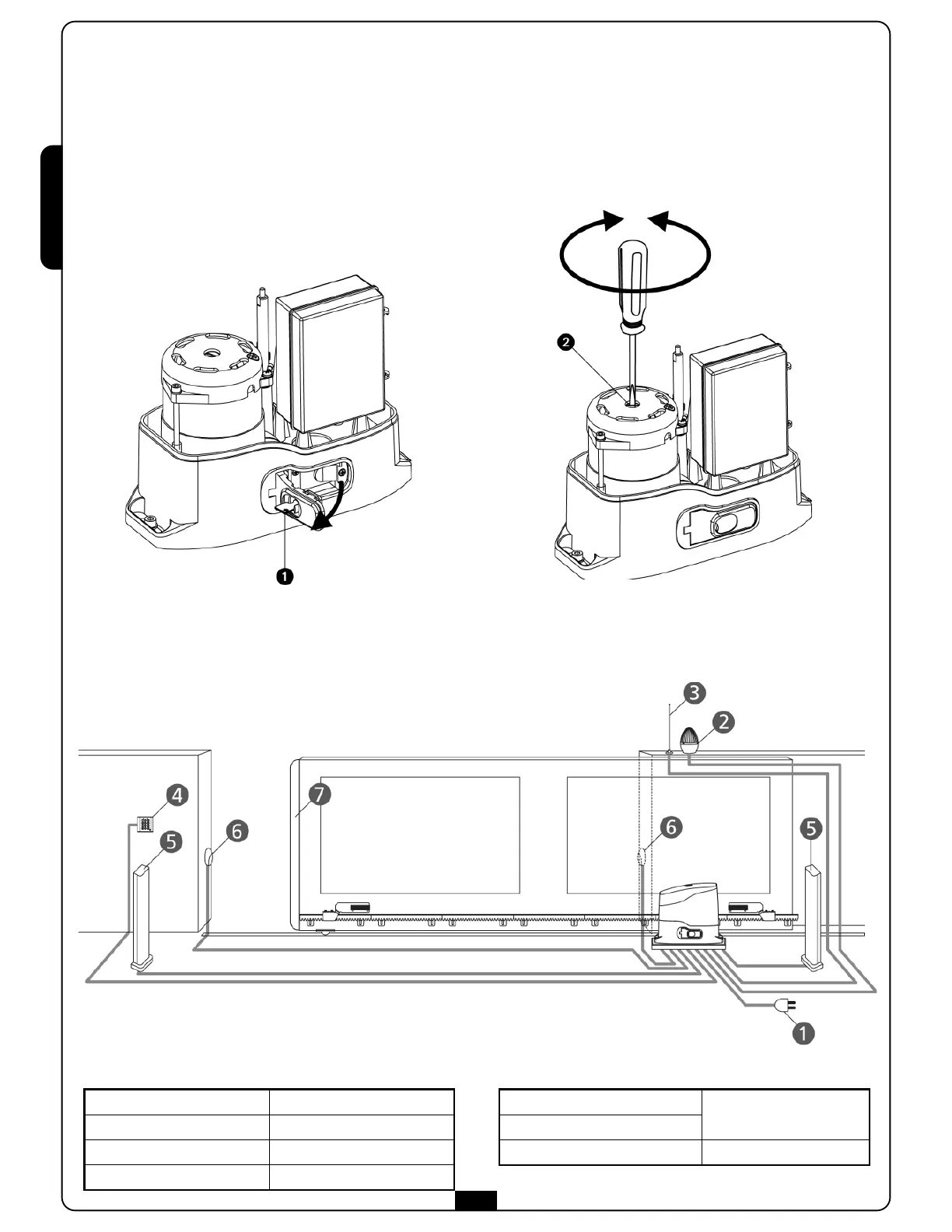 2

1

3

2

4

7

5

6

6

5

1