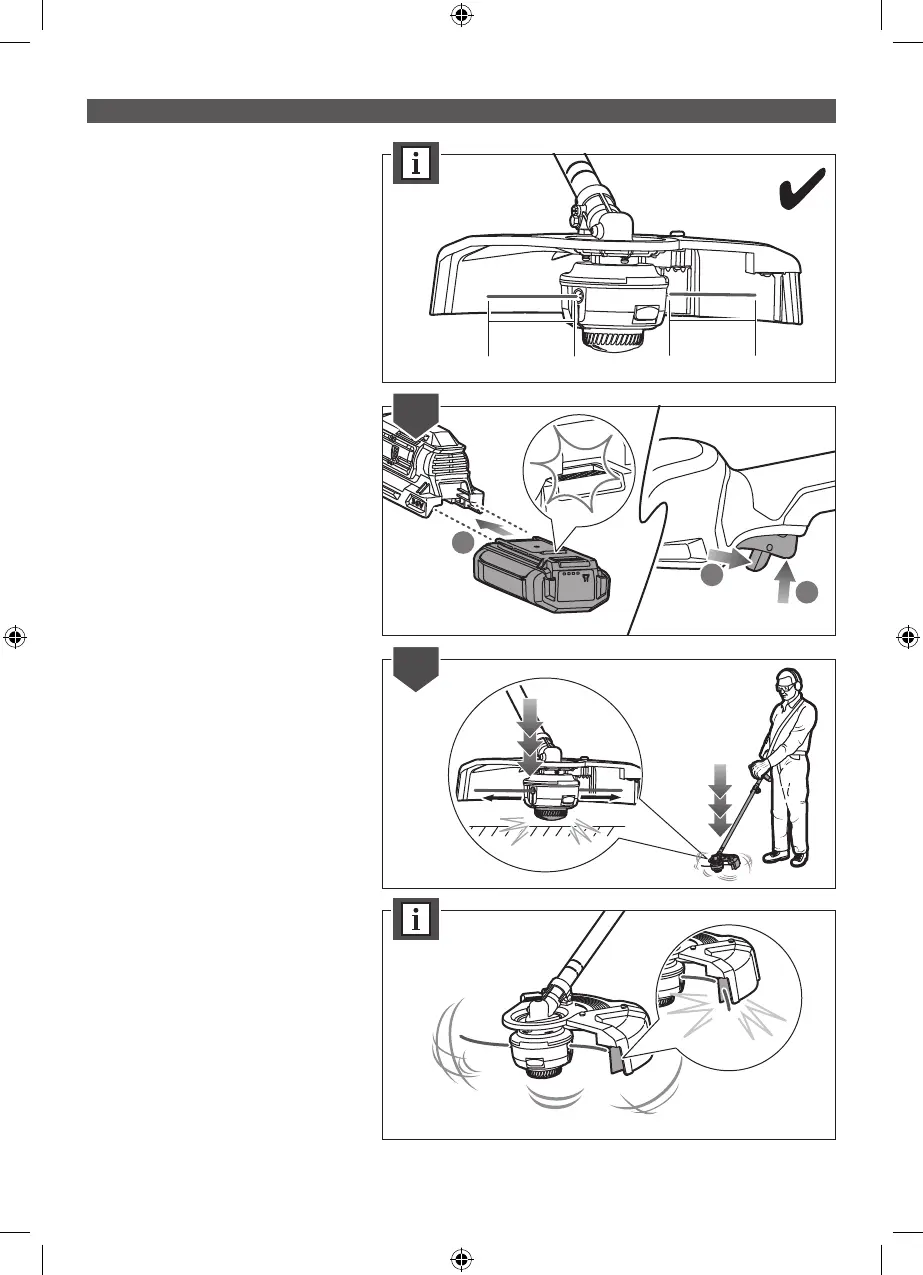 i

i