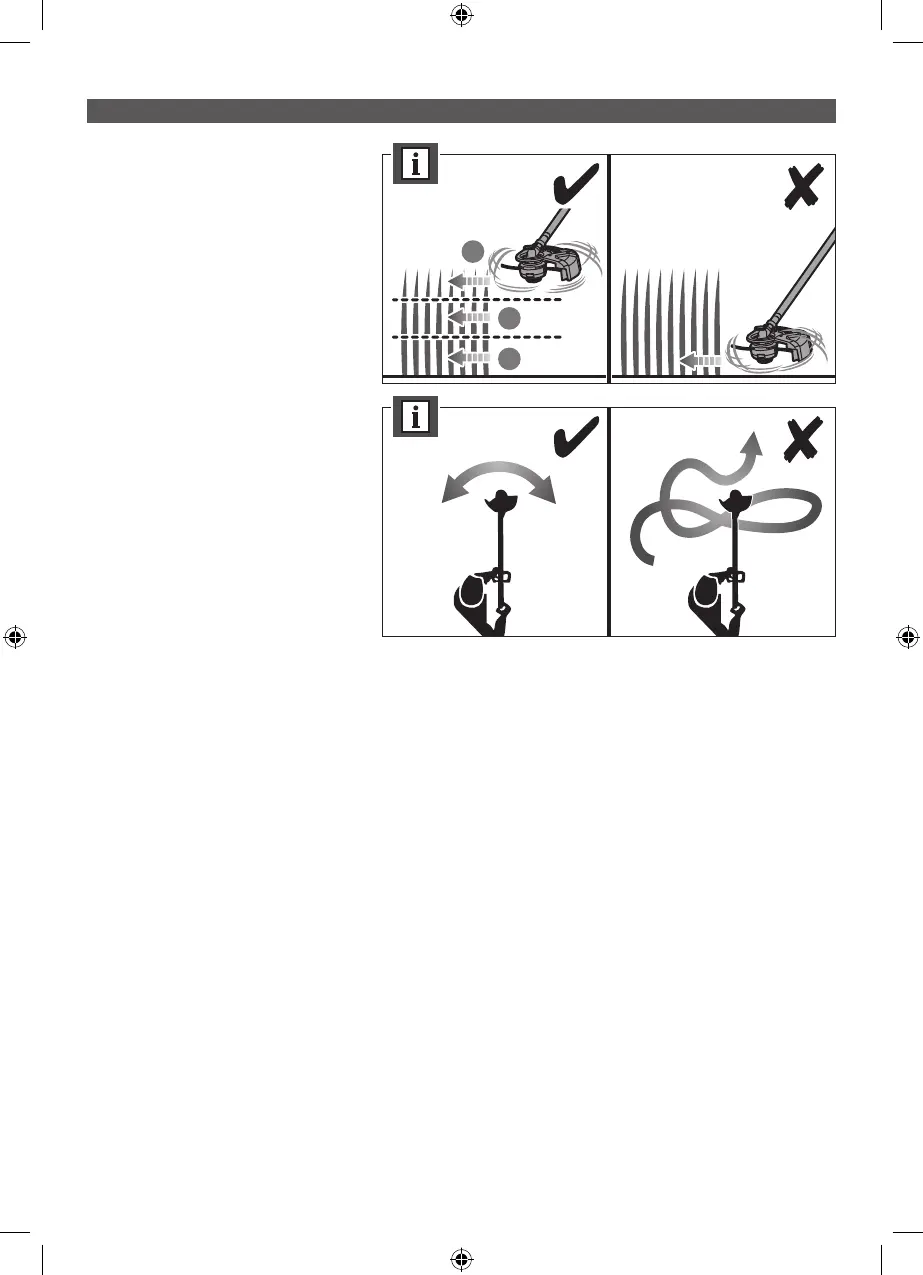 i

i