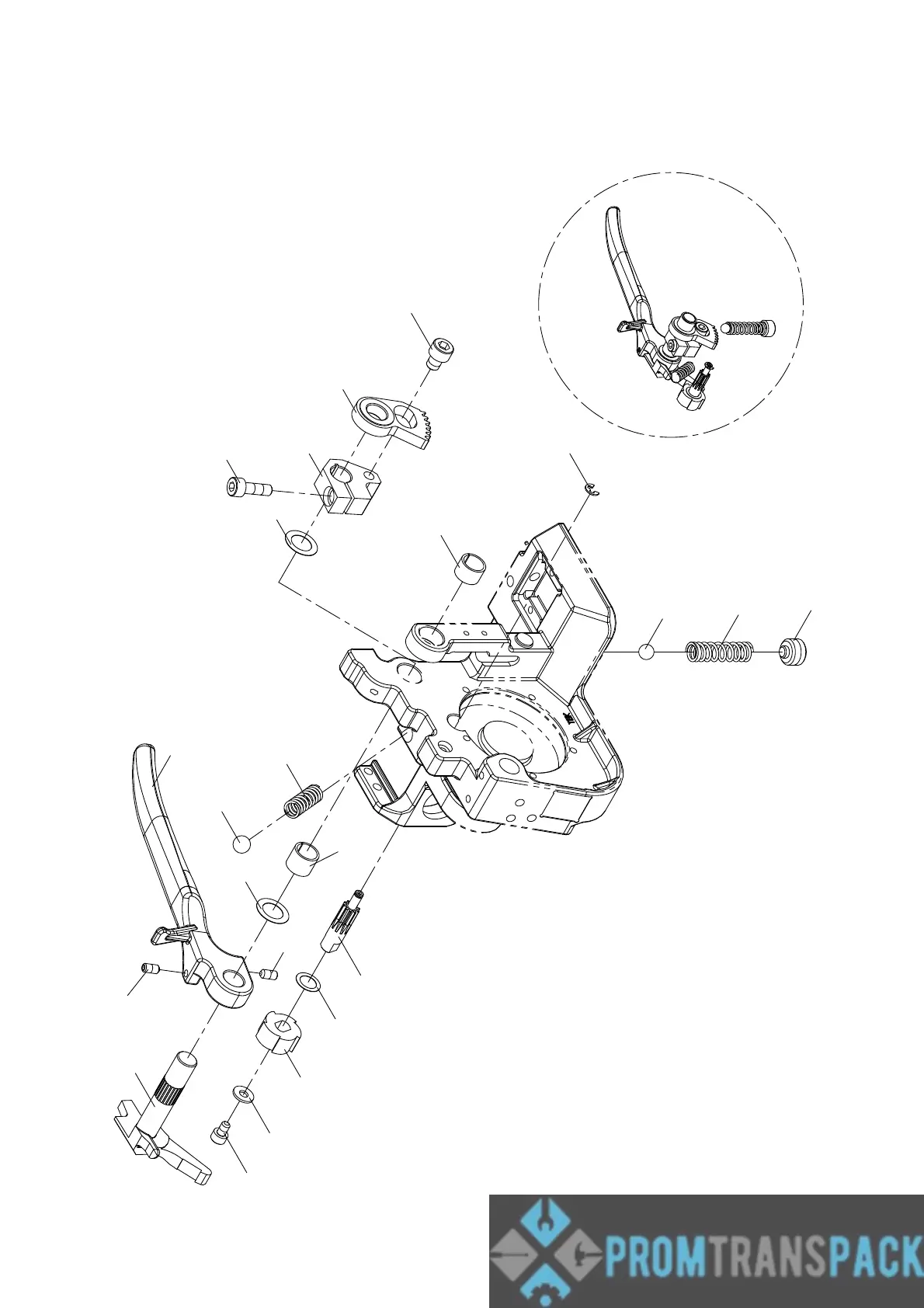 PROMTRANSPACK