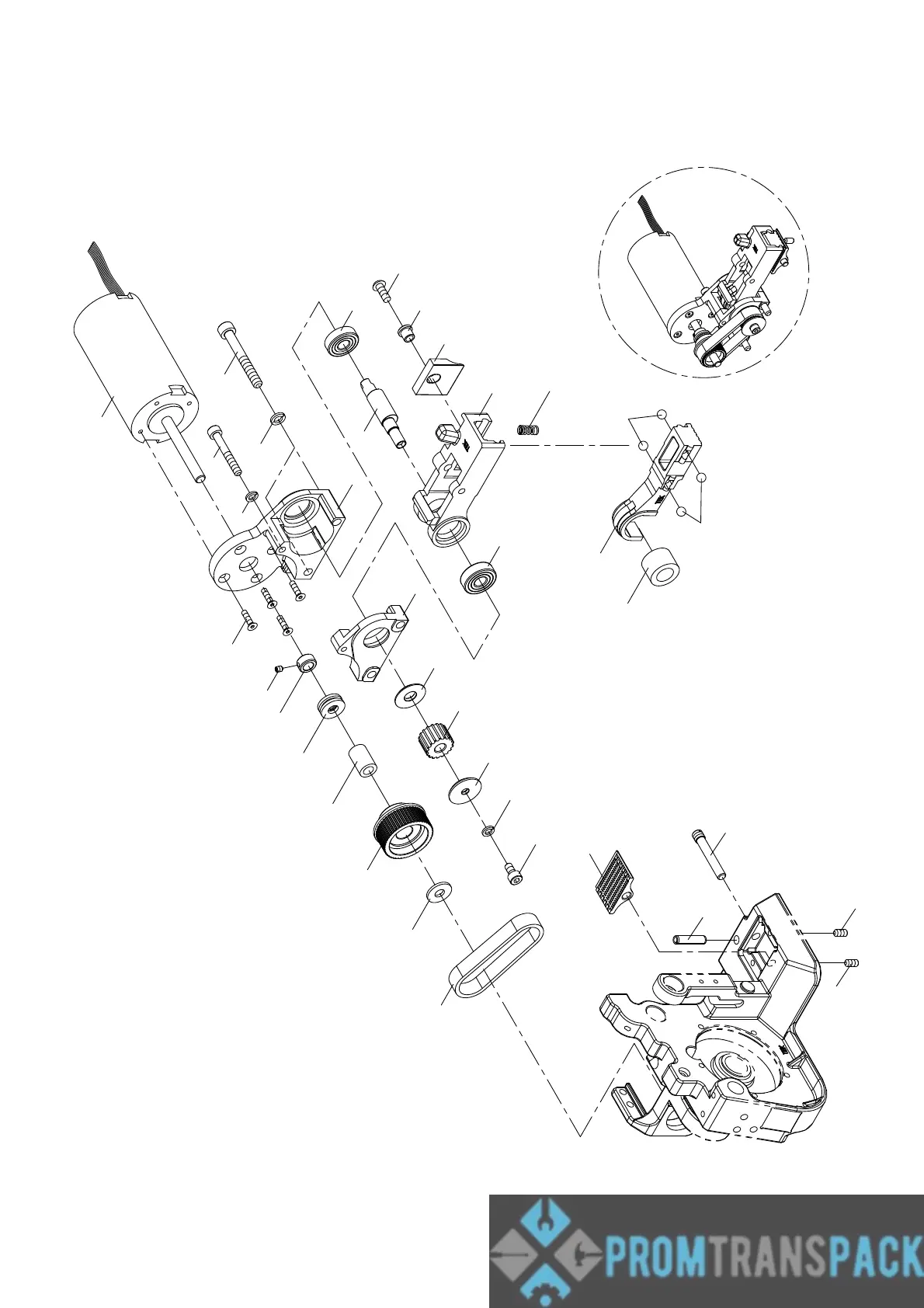 PROMTRANSPACK