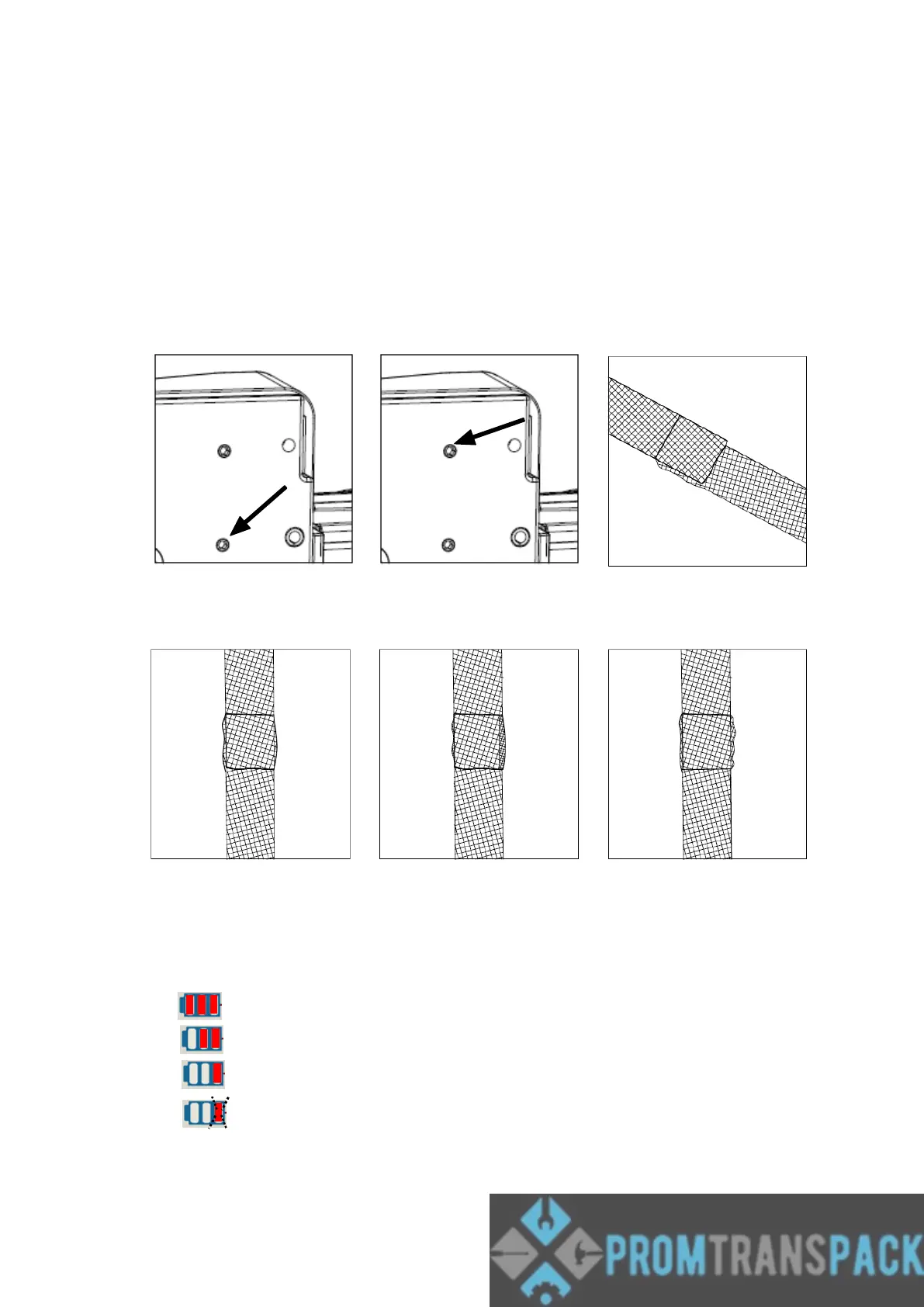 PROMTRANSPACK