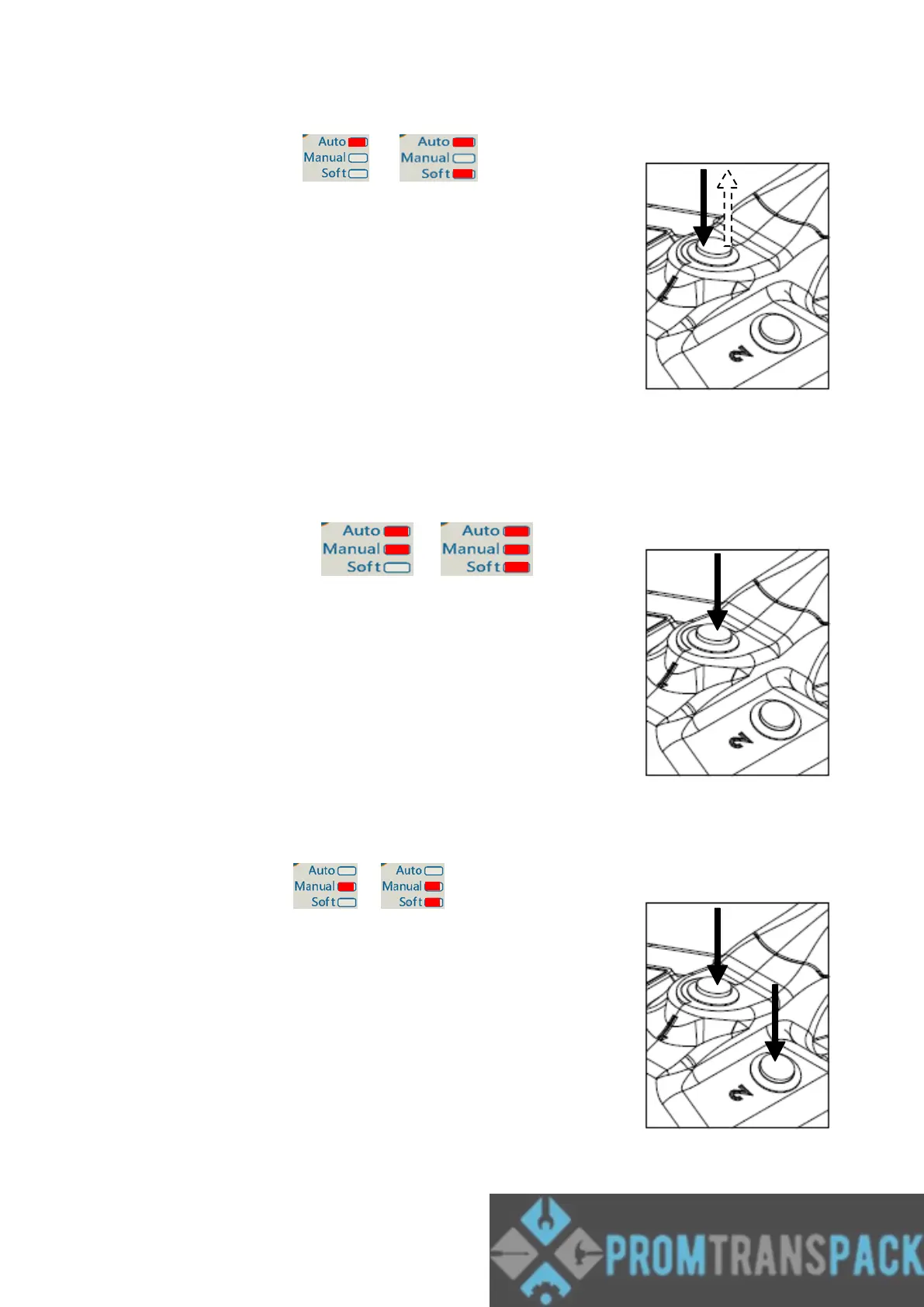 Auto
Manual
Soft

Auto
Manual
Soft

2

Auto
Manual
Soft

Auto
Manual
Soft

2

Auto
Manual
Soft

Auto
Manual
Soft

2

PROMTRANSPACK